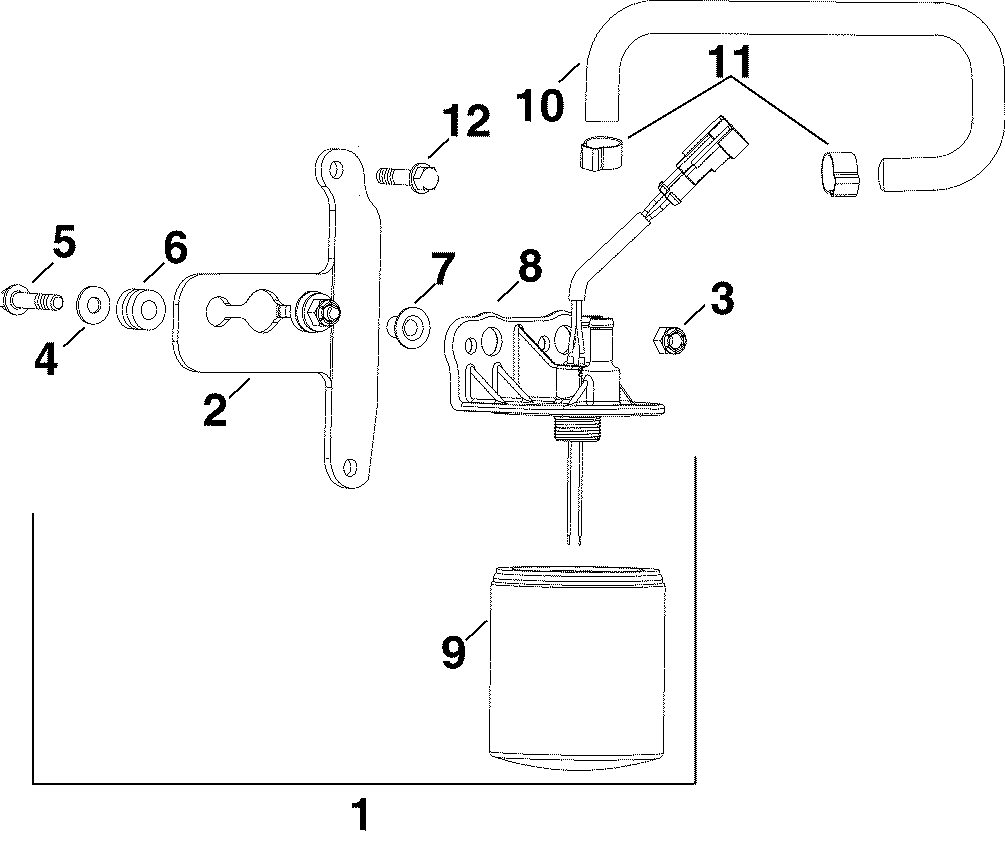 10
11
12
5
6
7
8
3
4
2
9
1