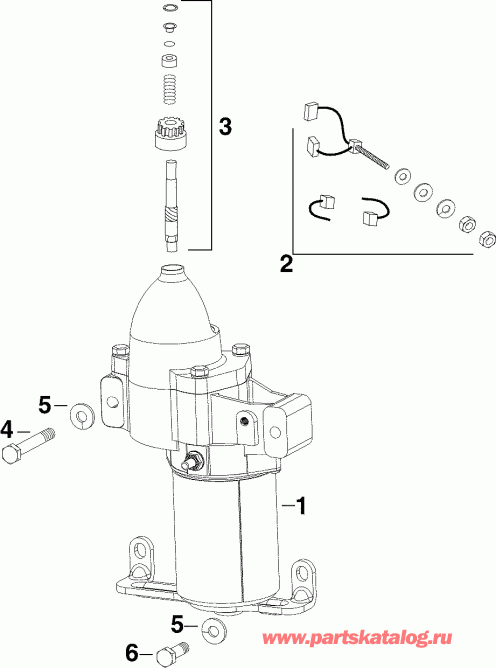 3

2

5

4

1

5

6

www.partskatalog.ru