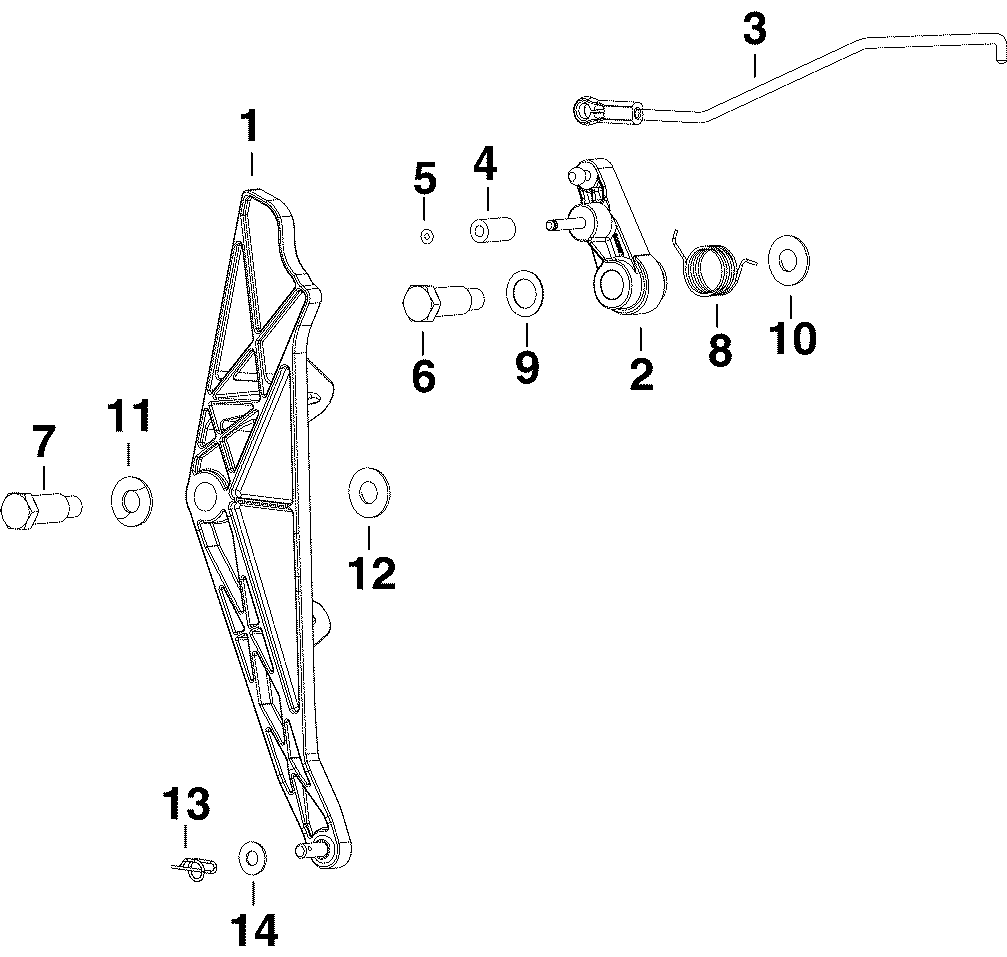 3
1
5
4
6
9
2
8
10
7
11
12
13
14