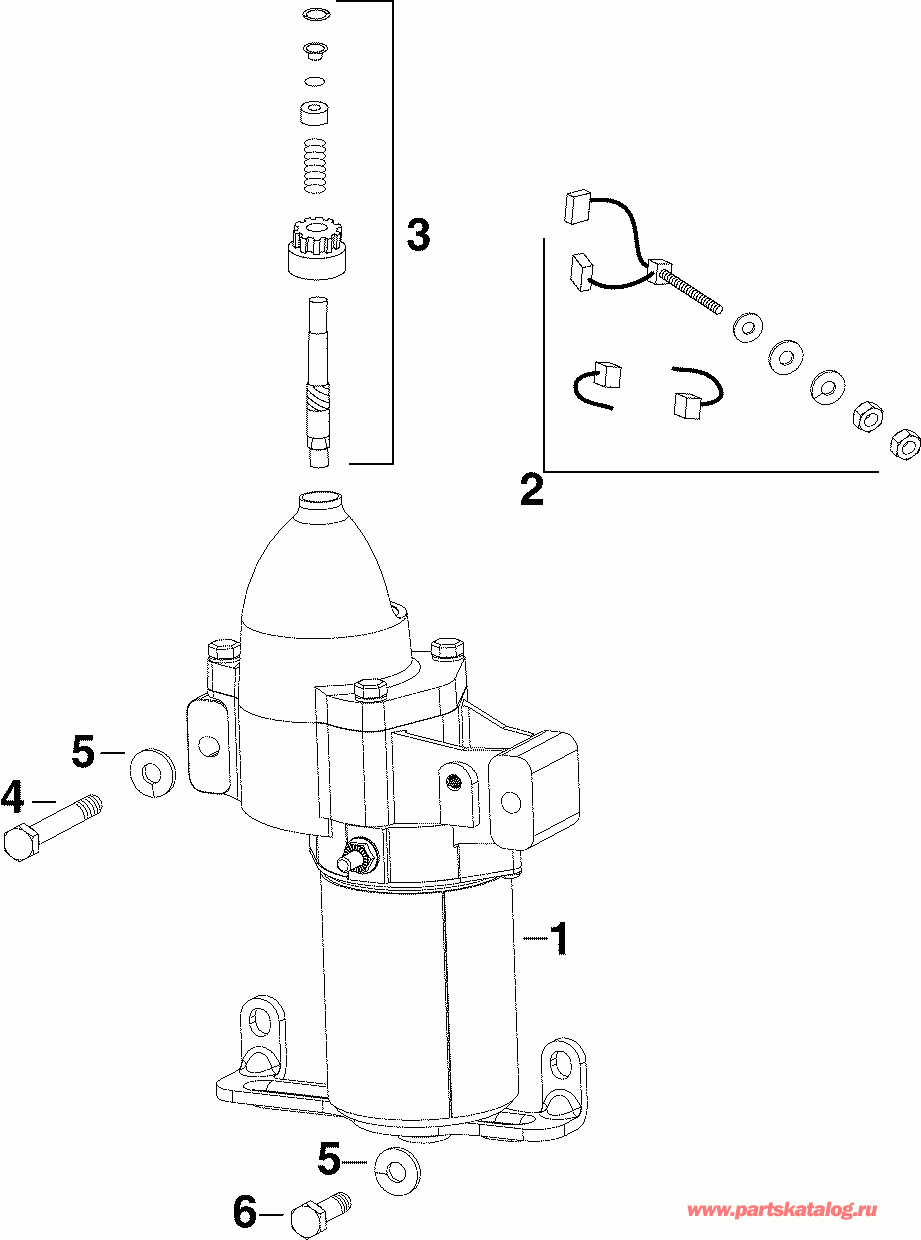 3
2
5
4
1
5
6
www.partskatalog.ru