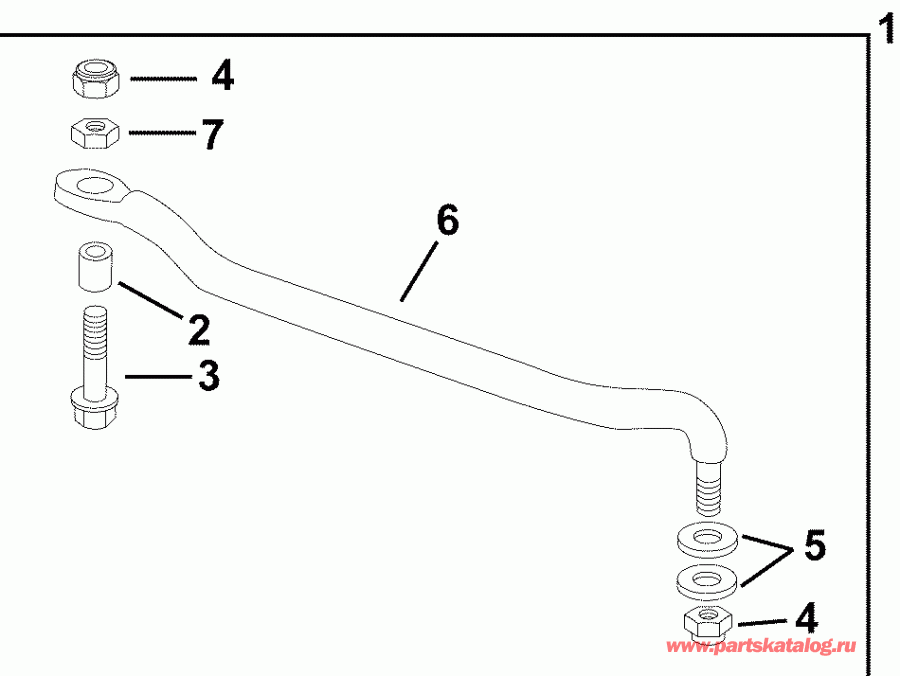 1

4

7

6

2

3

5

4

www.partskatalog.ru