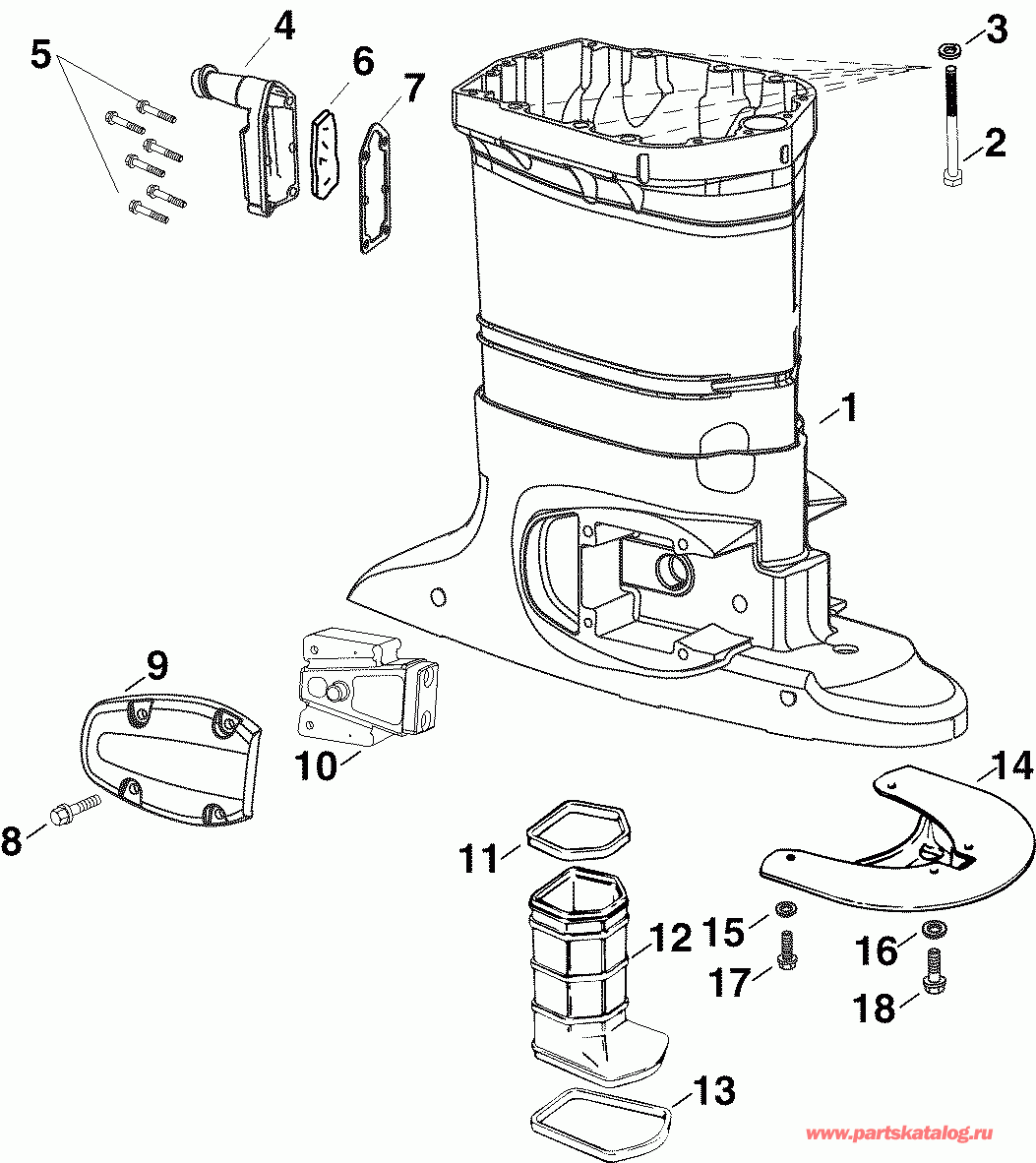 5
4
6
7
3
2
1
9
10
8
14
11
12
15
17
16
18
13
www.partskatalog.ru