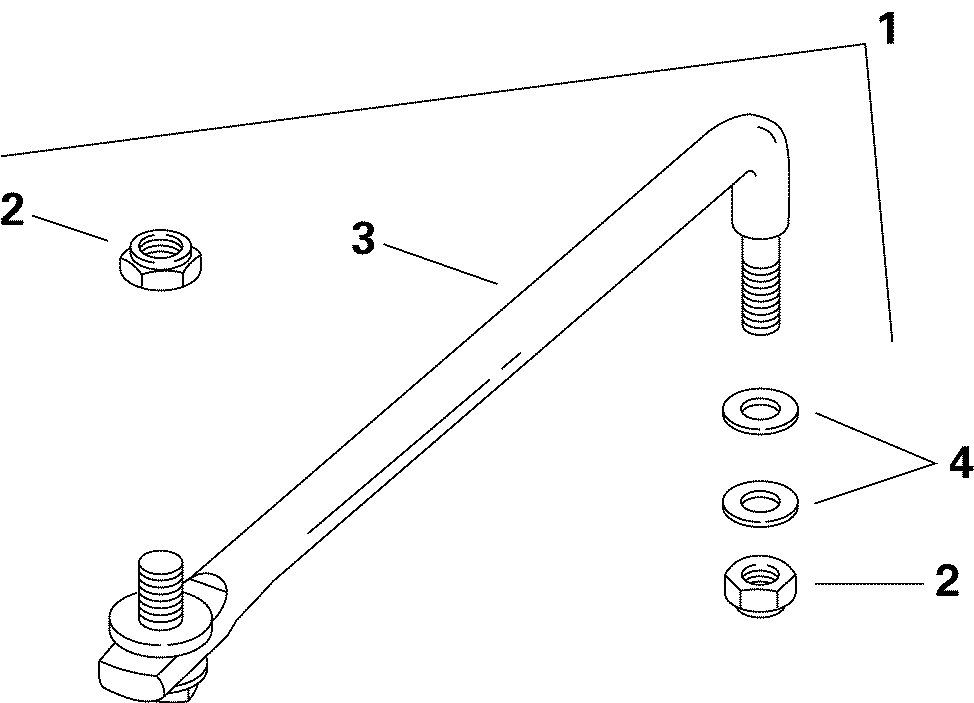 1
2
3
4
2