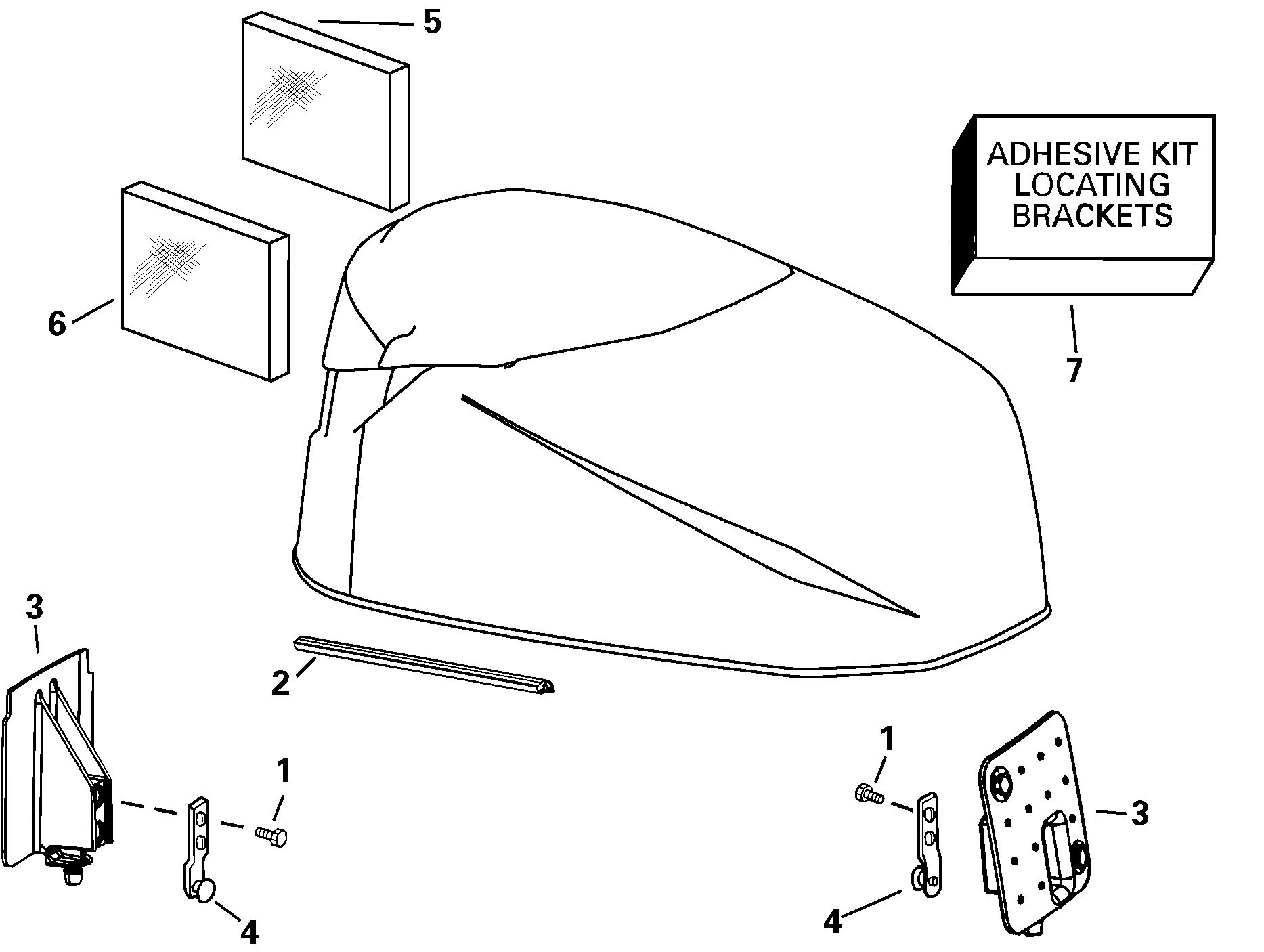 5

ADHESIVE KIT
LOCATING
BRACKETS

6

7

3

2

1

1

3

4

4