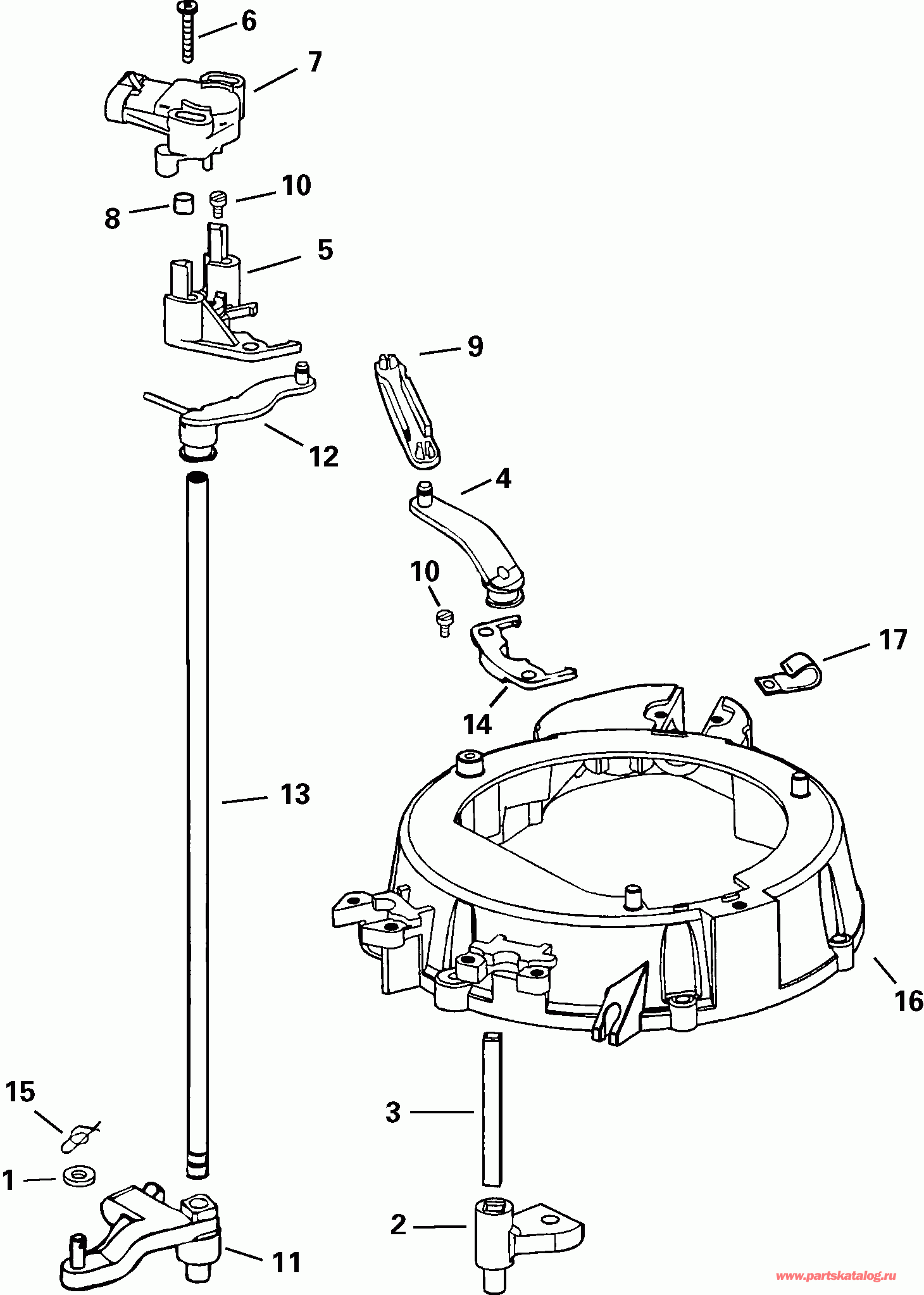 6
7
10
8
5
9
12
4
10
17
14
13
16
15
3
1
2
11
www.partskatalog.ru