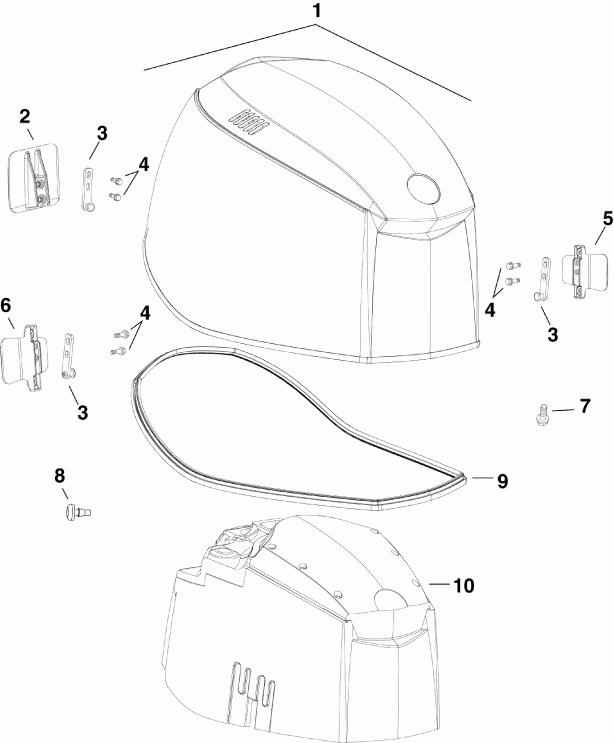 1
2
3
4
5
4
3
6
4
3
7
8
9
10