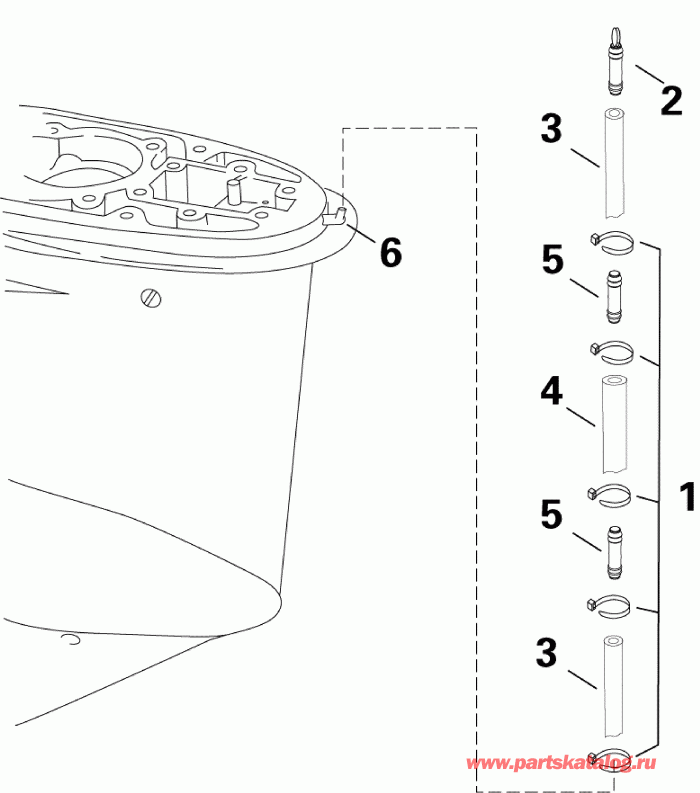 2
3
6
5
4
1
5
3
www.partskatalog.ru