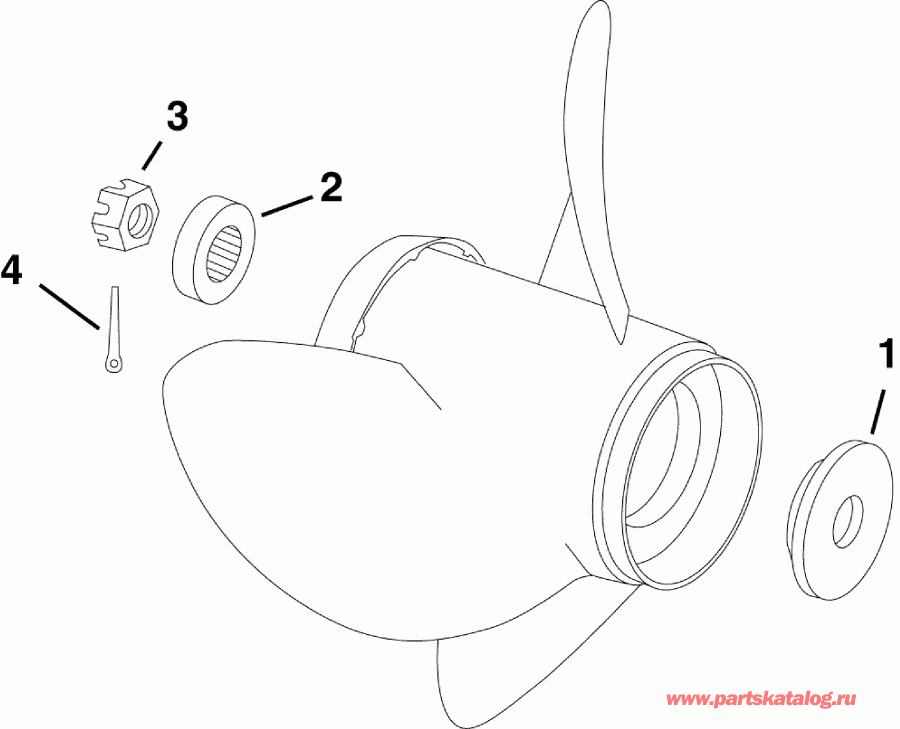 3
2
4
1
www.partskatalog.ru