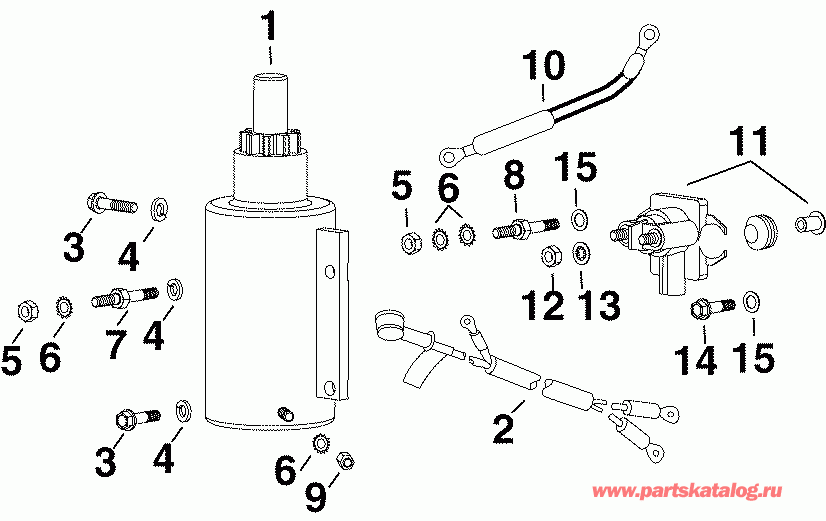 1
10
11
5
6
8
15
3
4
12
13
5
6
7
4
14
15
2
3
4
6
9
www.partskatalog.ru