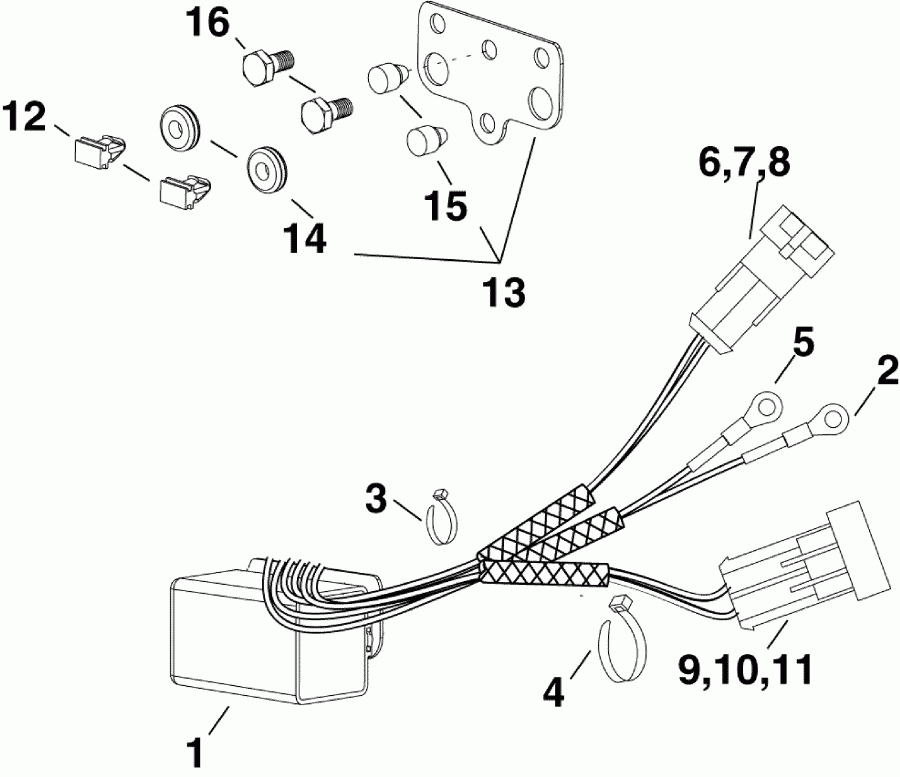 16
12
14
15
13
6,7,8
5
2
3
4
9,10,11
1