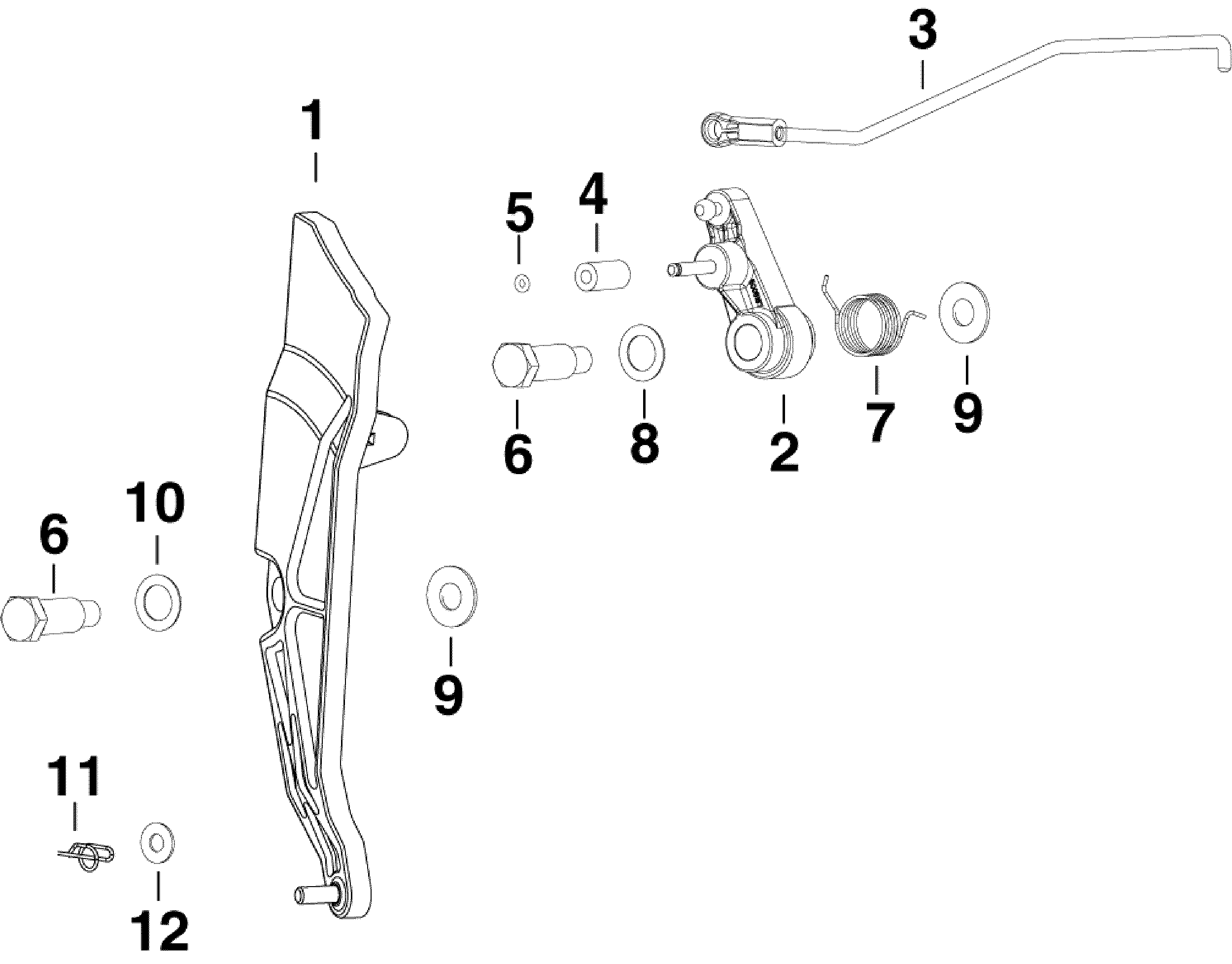 3
1
5
4
6
8
2
7
9
10
6
9
11
12