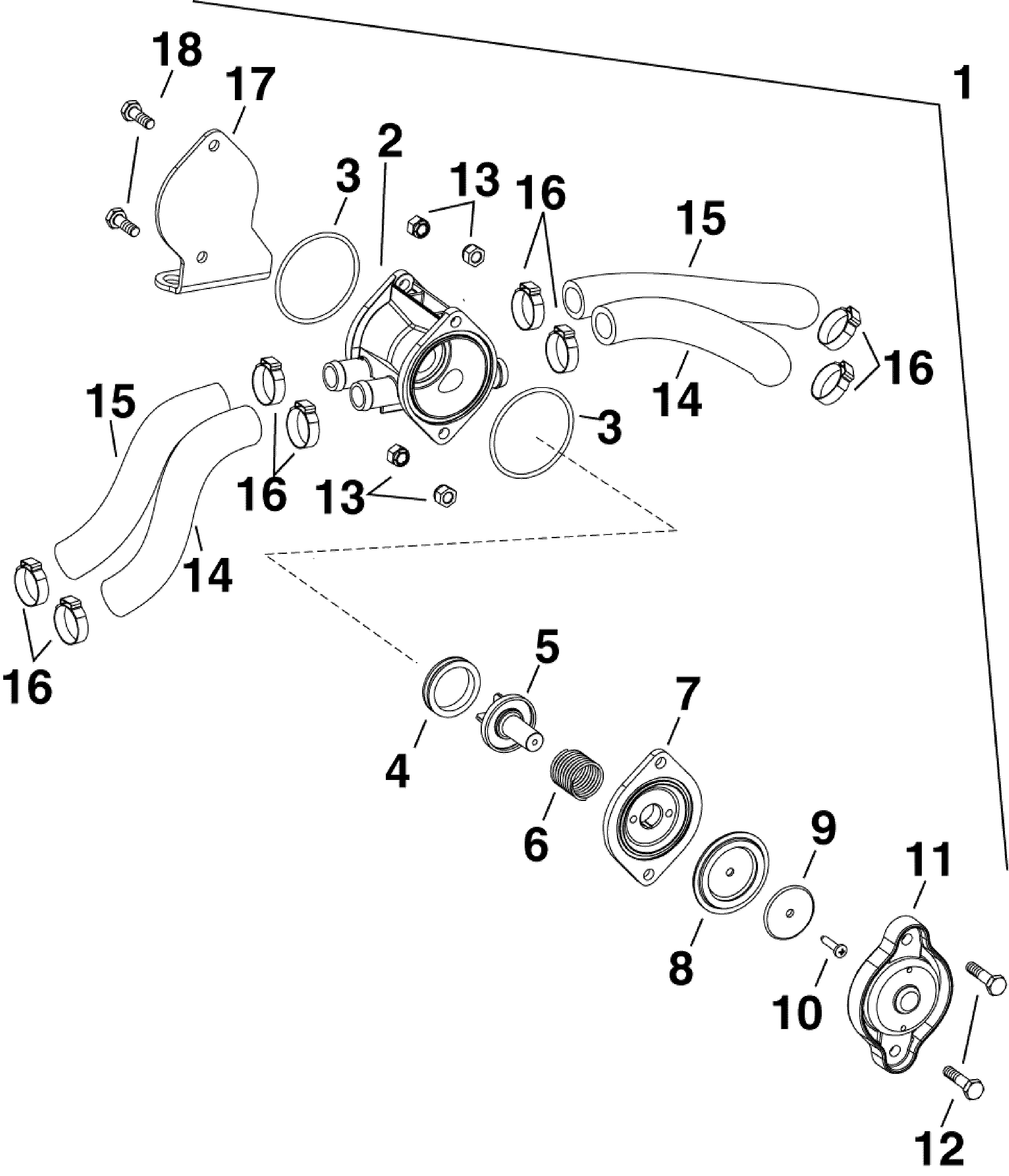 18
17
1
2
3
13
16
15
16
14
15
3
16
13
14
16
5
7
4
6
9
11
8
10
12