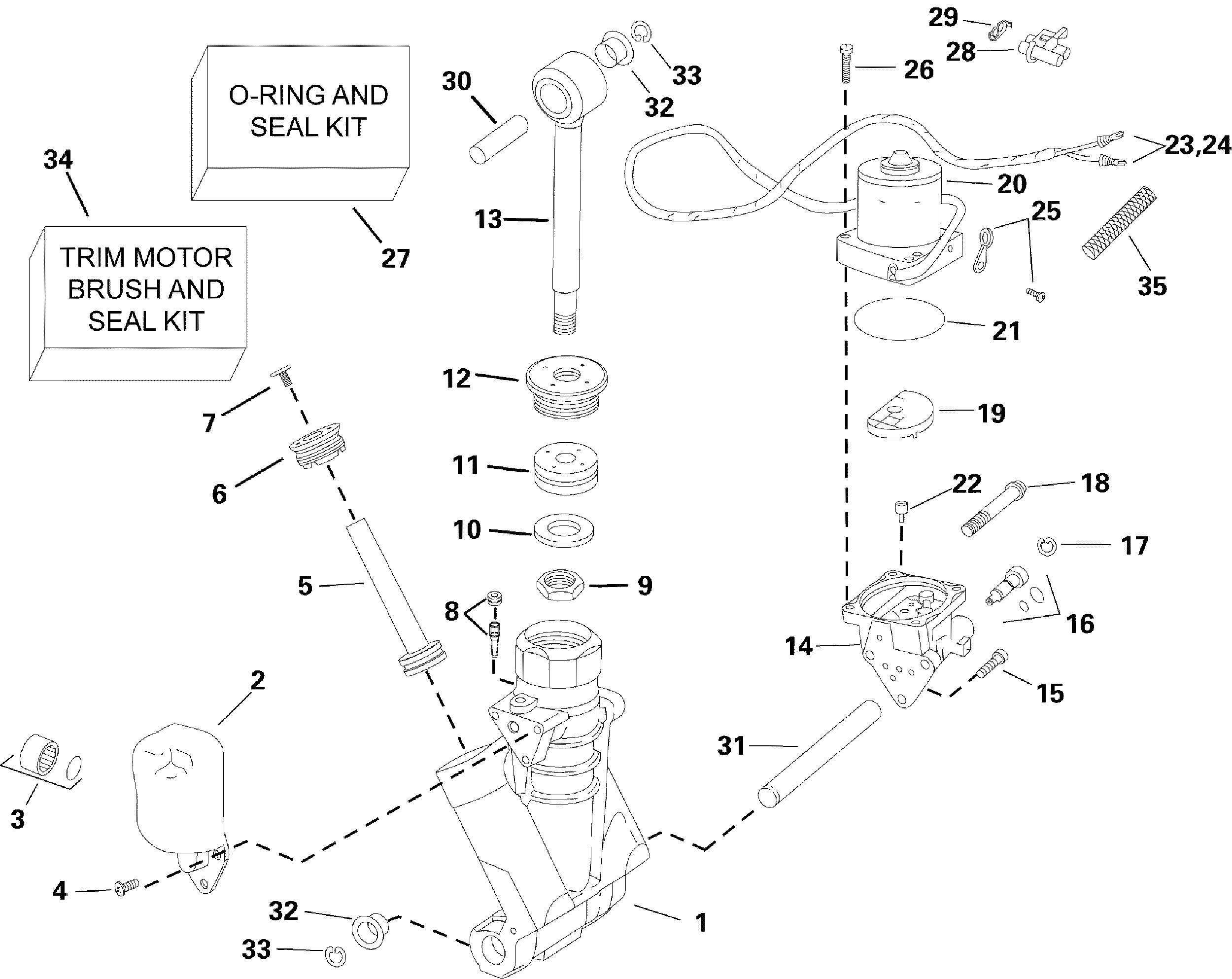 29
28
33
26
30
32
O-RING AND SEAL KIT
23,24
34
20
13
25
27
TRIM MOTOR BRUSH AND SEAL KIT
35
21
12
7
19
11
6
22
18
10
17
5
9
8
16
14
2
15
31
3
4
32
1
33