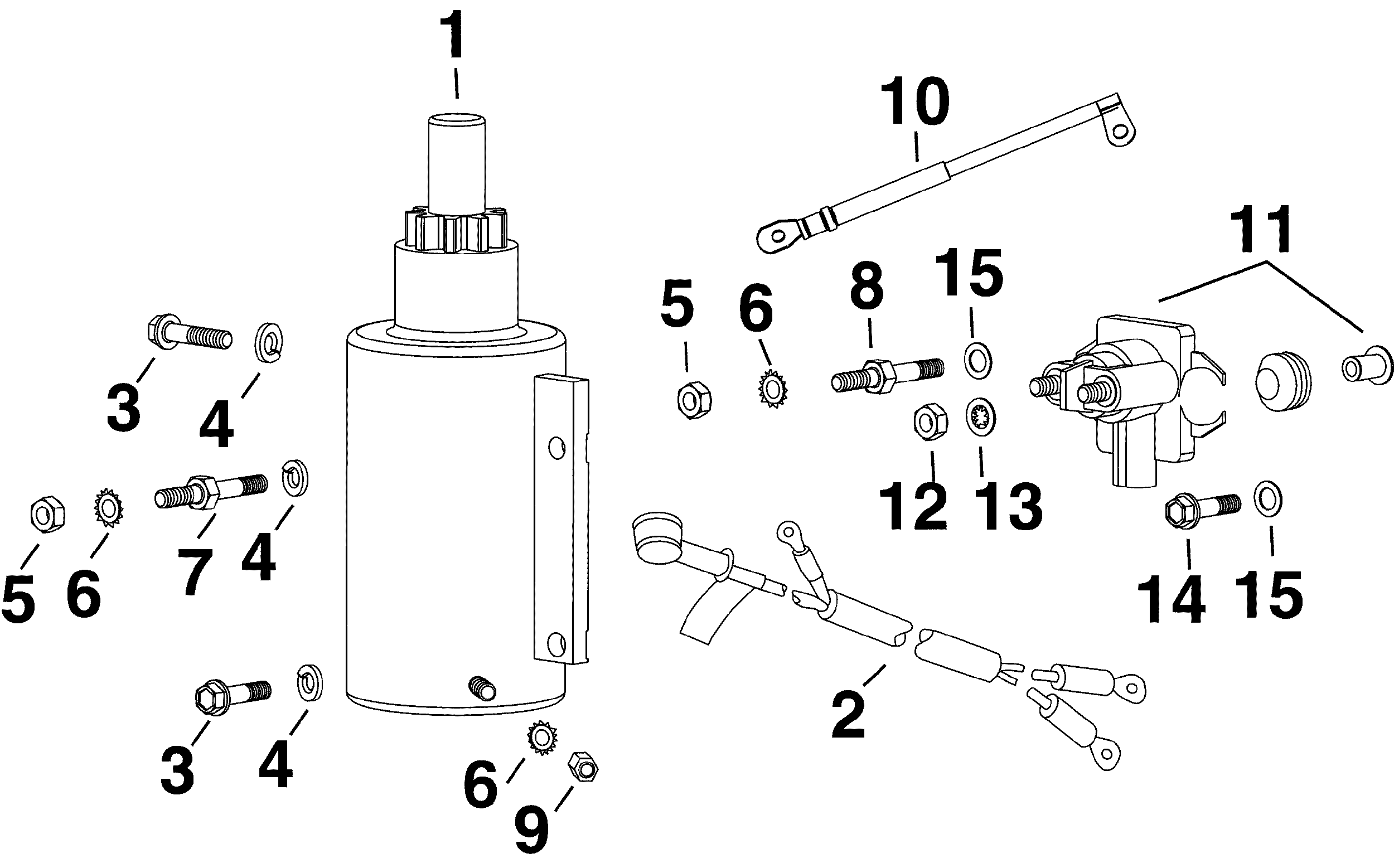 1
10
11
5
6
8
15
3
4
12
13
5
6
7
4
14
15
2
3
4
6
9