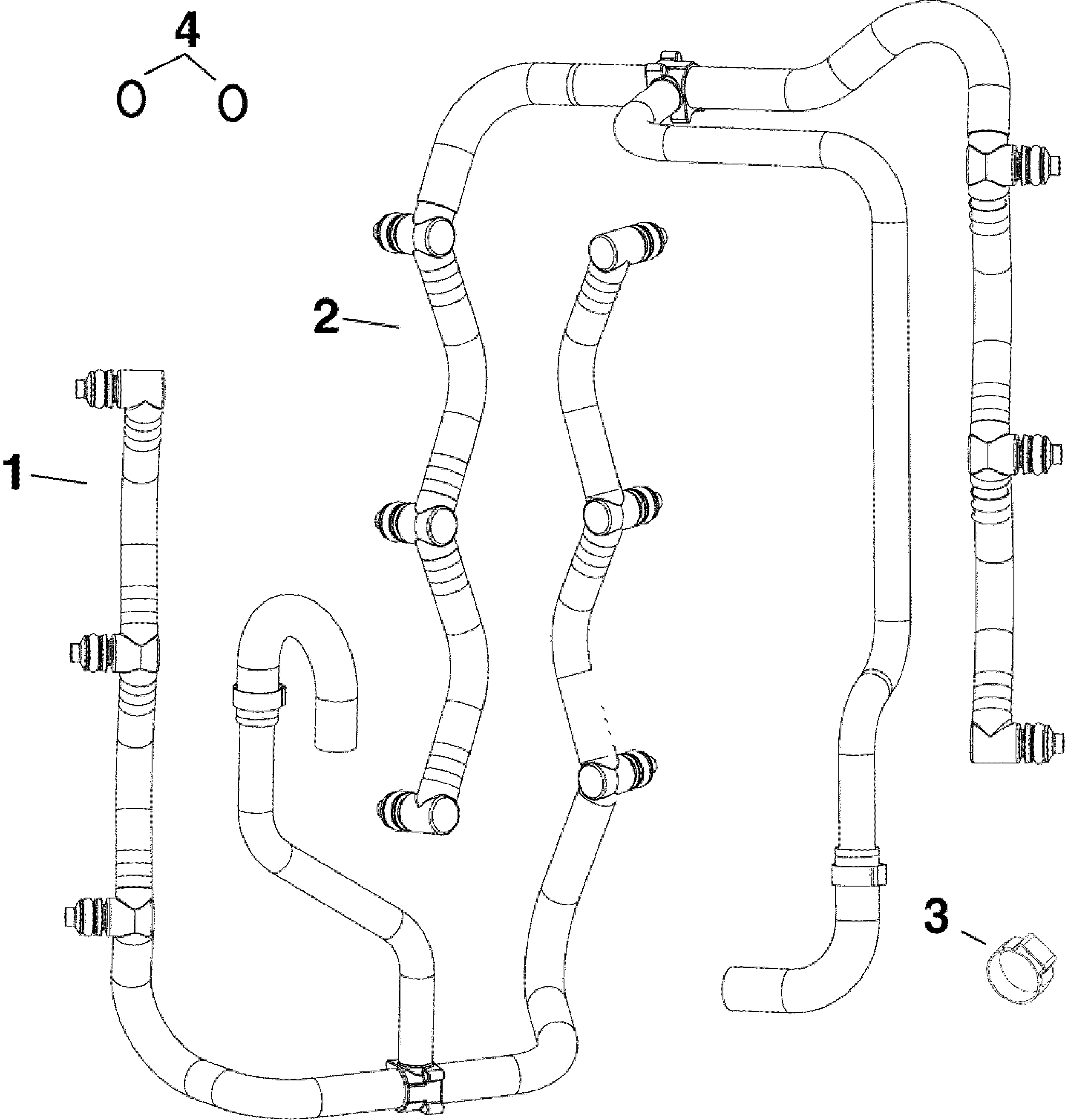 4
2
1
3