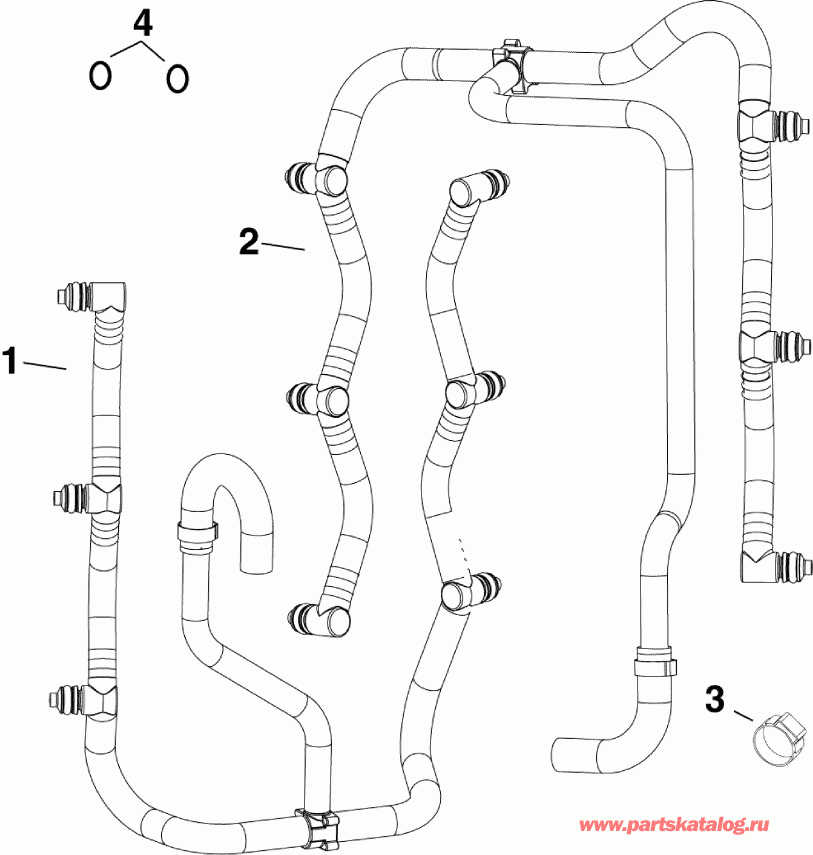 4

2

1

3

www.partskatalog.ru