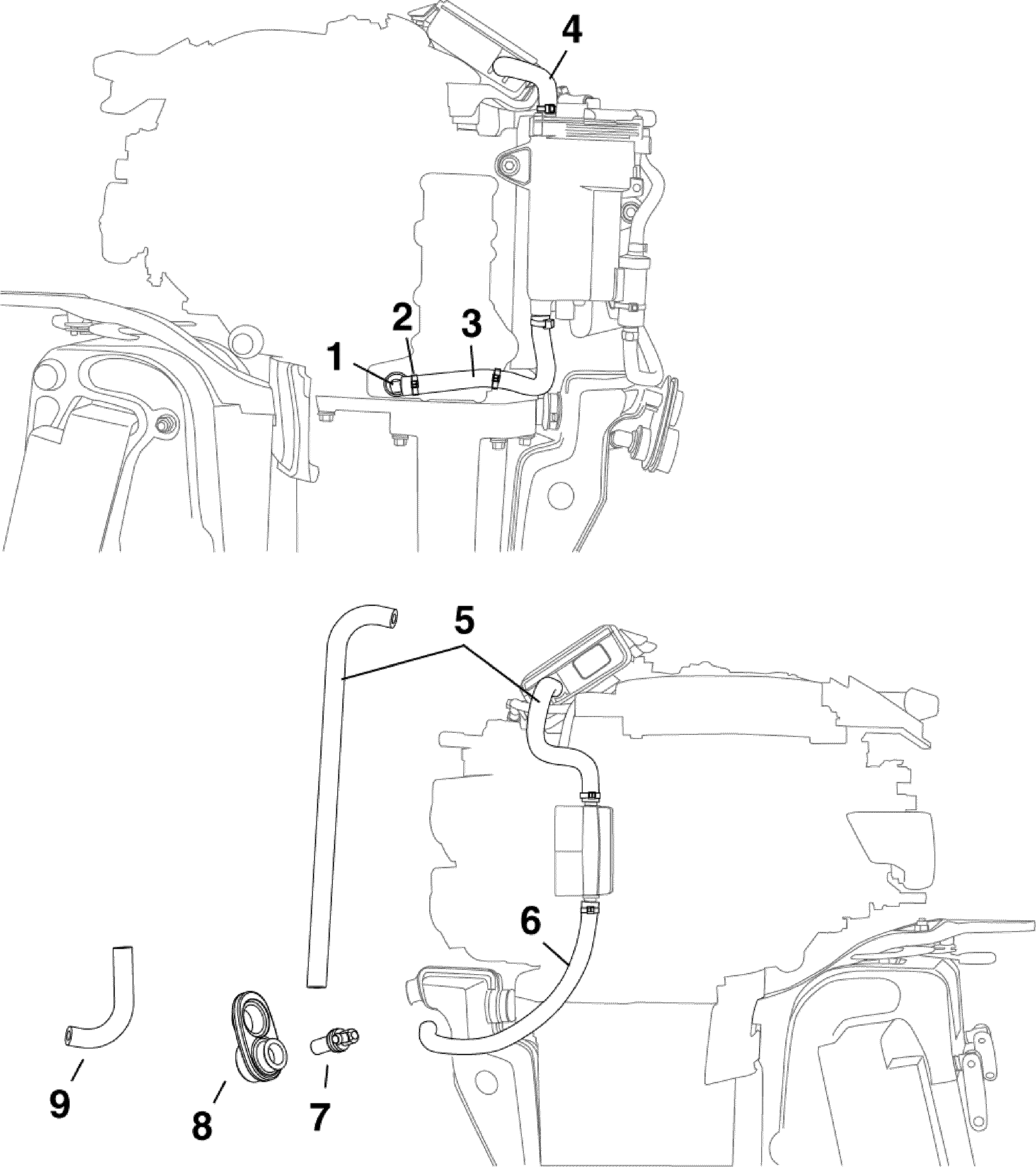 4
2
3
1
5
6
9
8
7