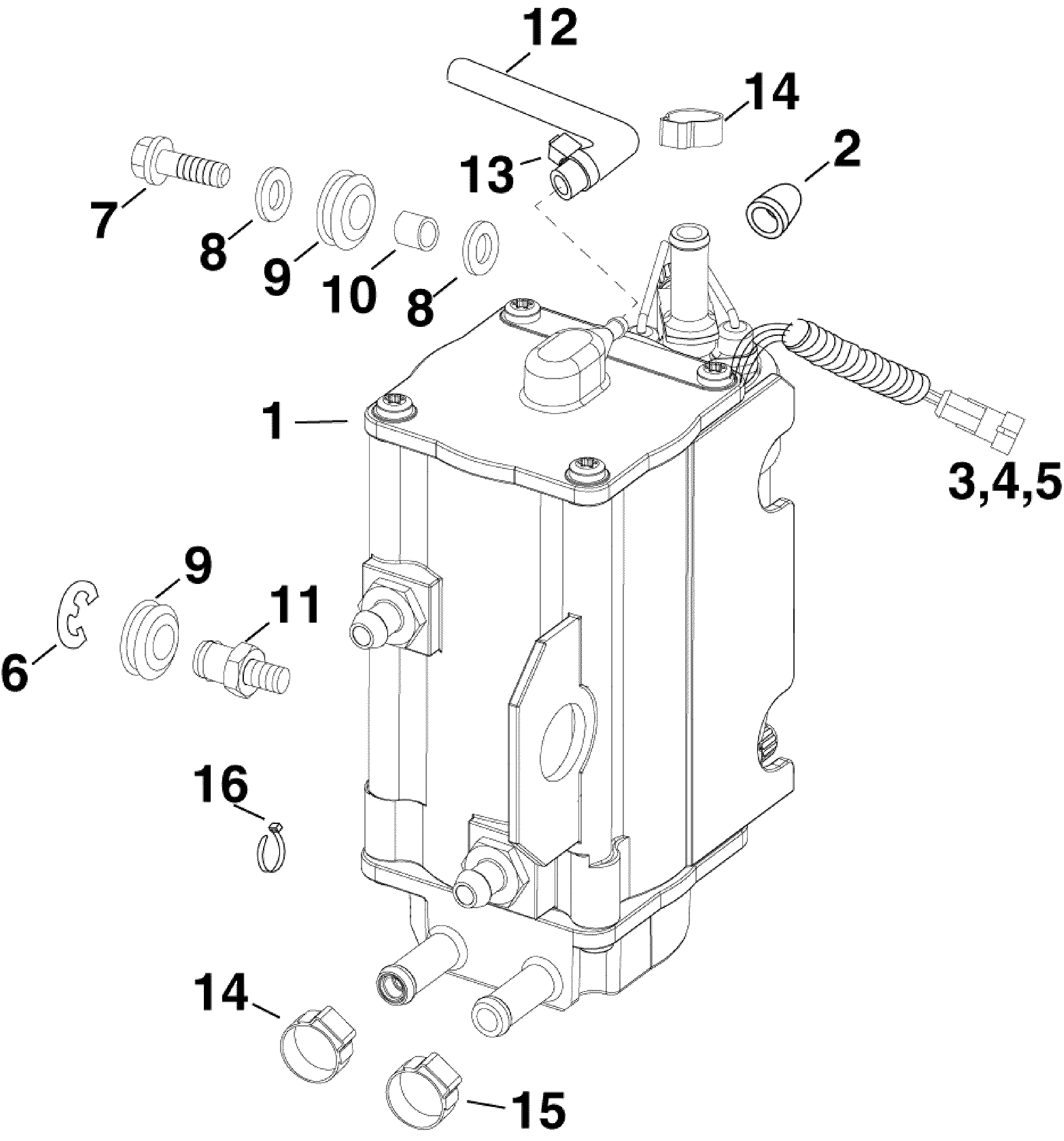 12
14
13
2
7
8
9
10
8
1
3,4,5
9
11
6
16
14
15