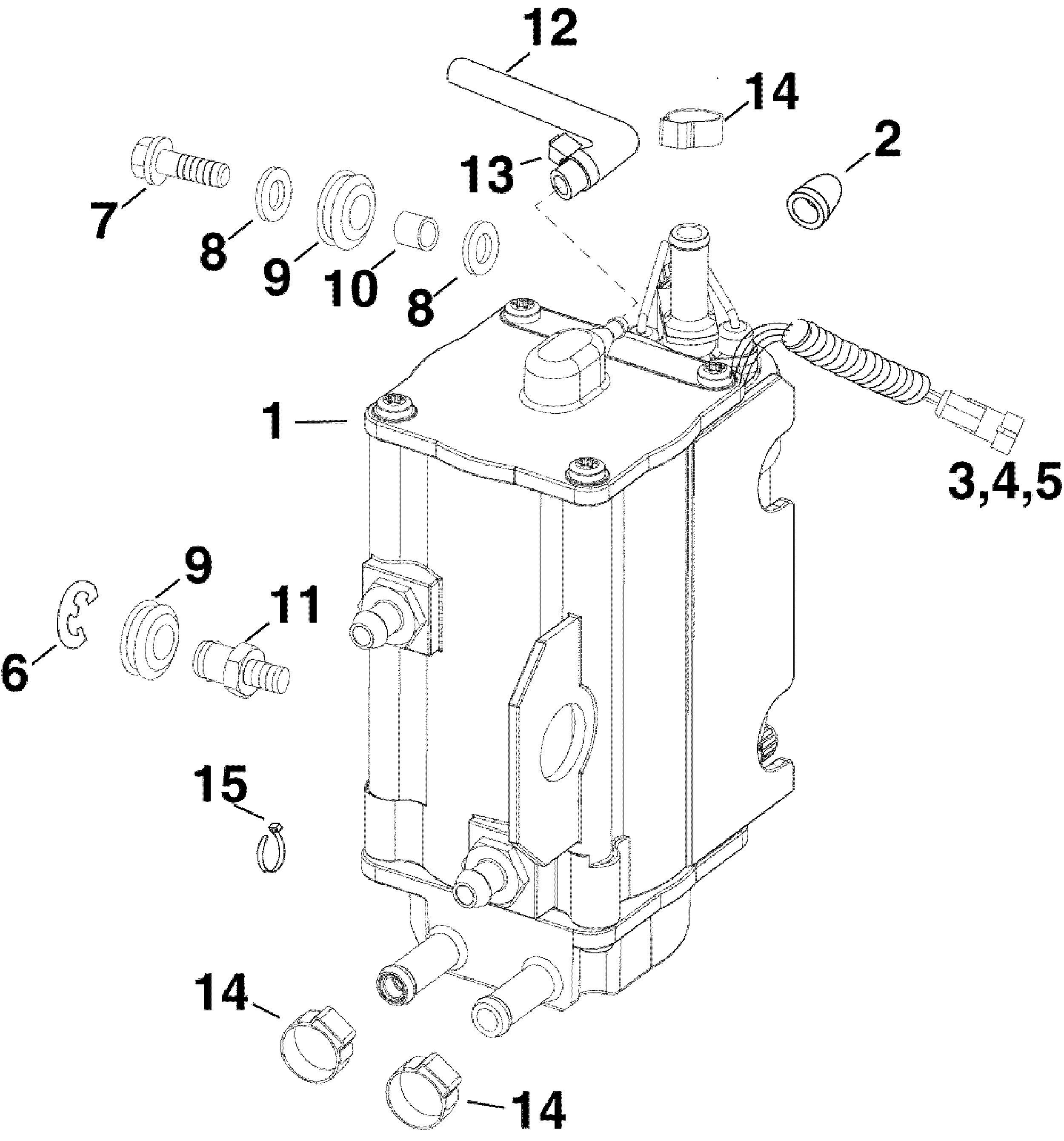 12
14
2
13
7
8
9
10
8
1
3,4,5
9
11
6
15
14
14