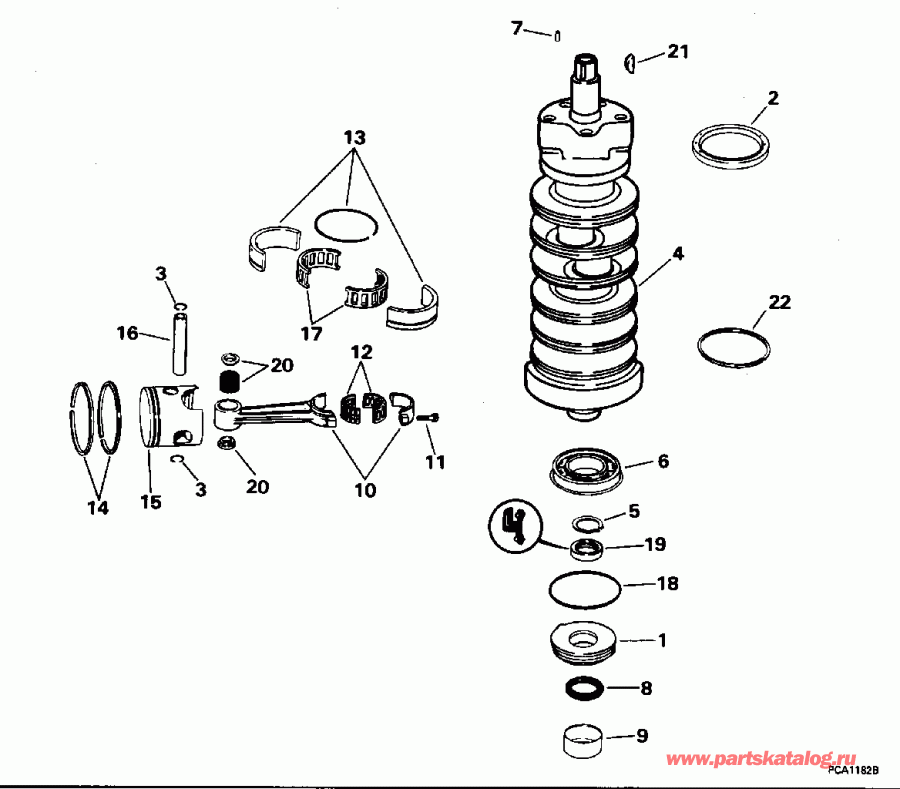 7
21
2
13
4
3
22
16
17
20
12
14
15
3
20
10
11
6
5
19
18
1
8
9
www.partskatalog.ru
PCA1182B