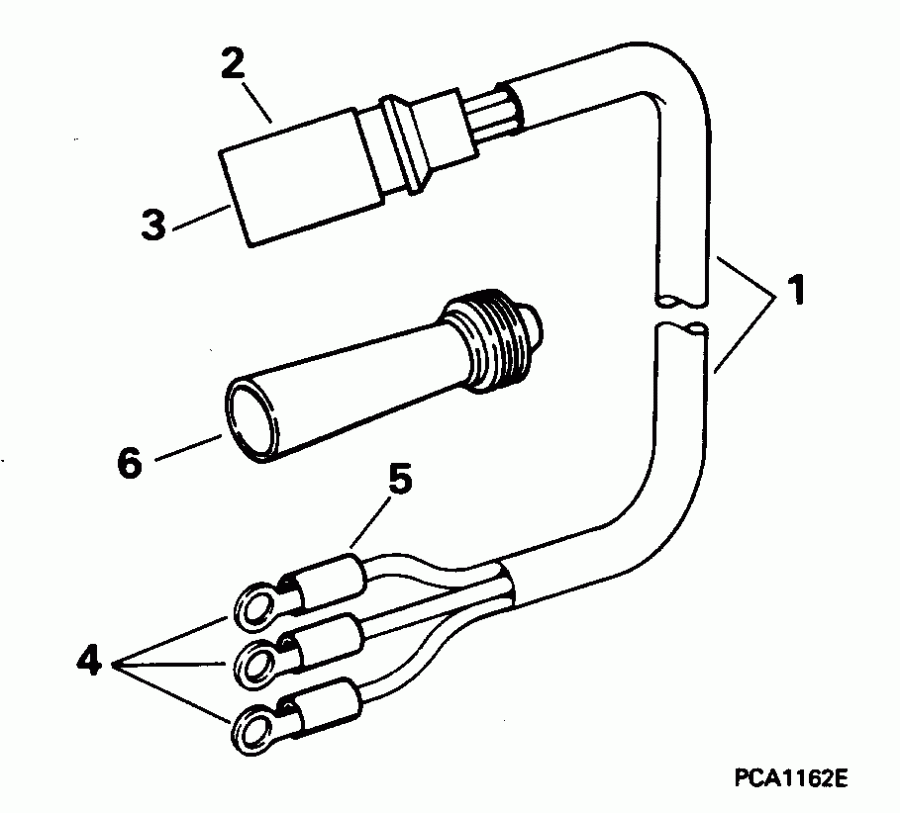 2
3
1
6
5
4
PCA1162E