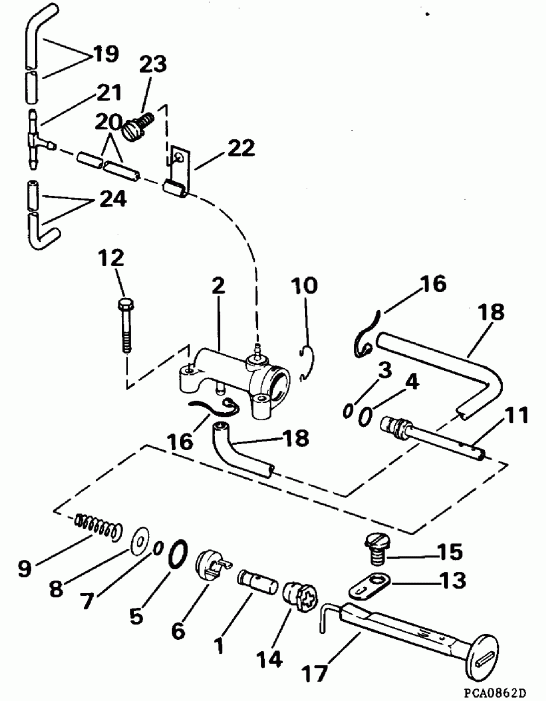 19
23
21
20
22
24
12
2
10
16
18
3
4
11
16
18
9
8
7
5
6
1
14
15
13
17
PCA0862D