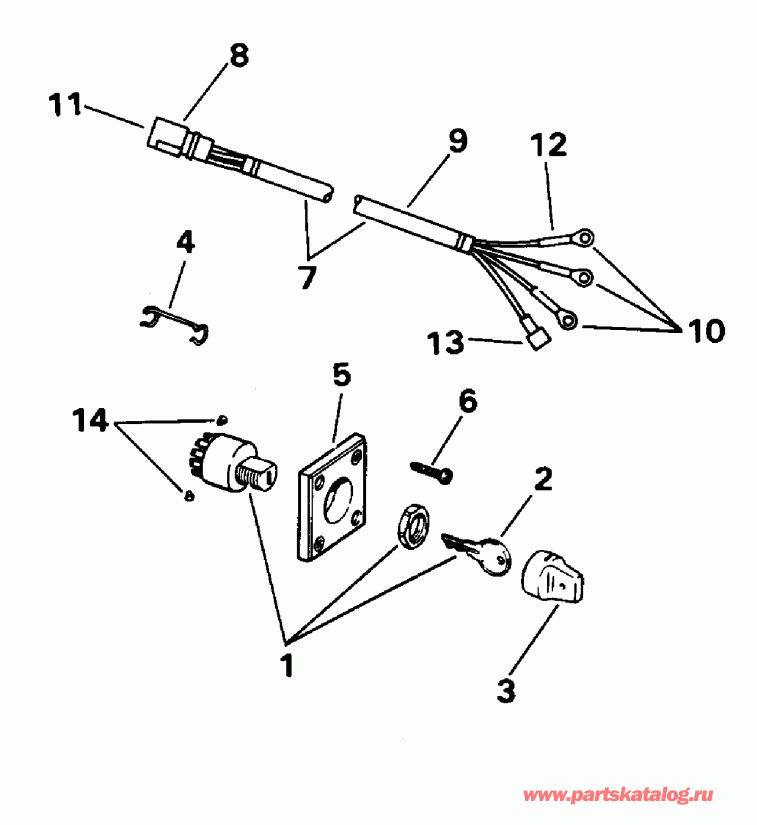 8
11
9
12
4
7
10
13
5
14
6
2
1
3
www.partskatalog.ru