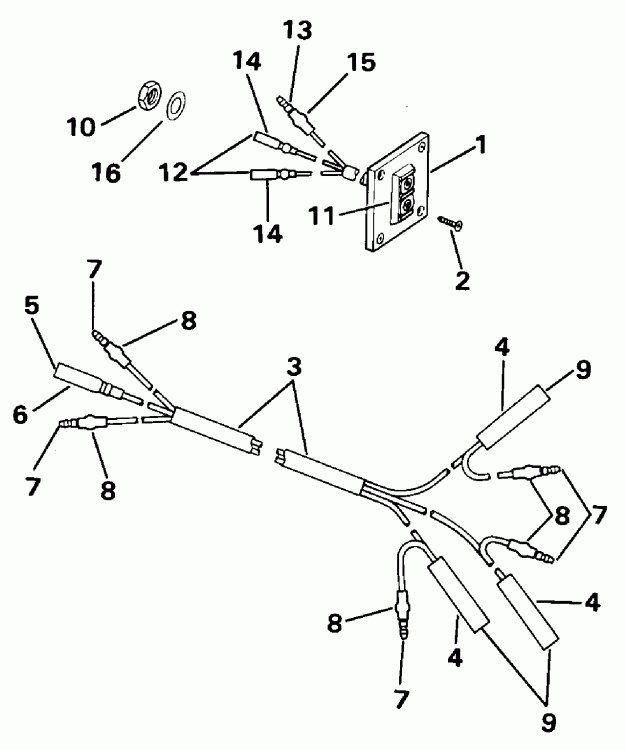 13
14
15
10
16
12
1
11
14
2
7
5
8
3
4
9
6
7
8
8
7
8
4
4
7
9