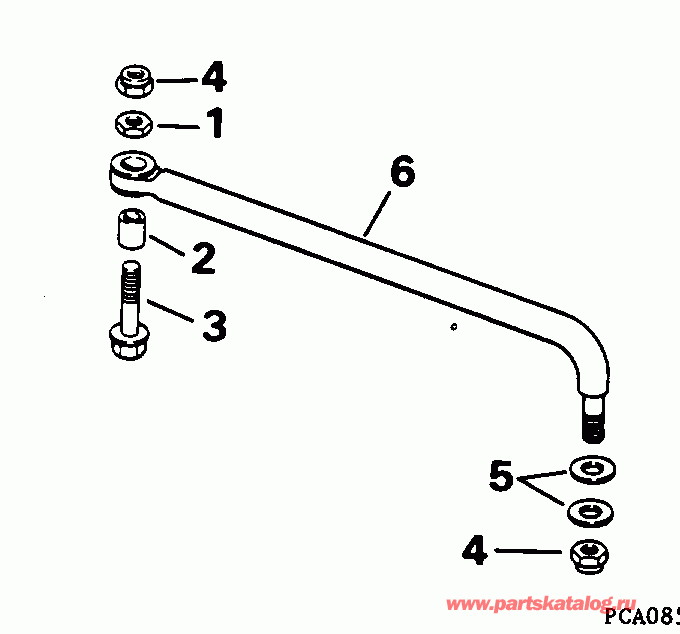 4
1
6
2
3
5
4
www.partskatalog.ru
PCA085