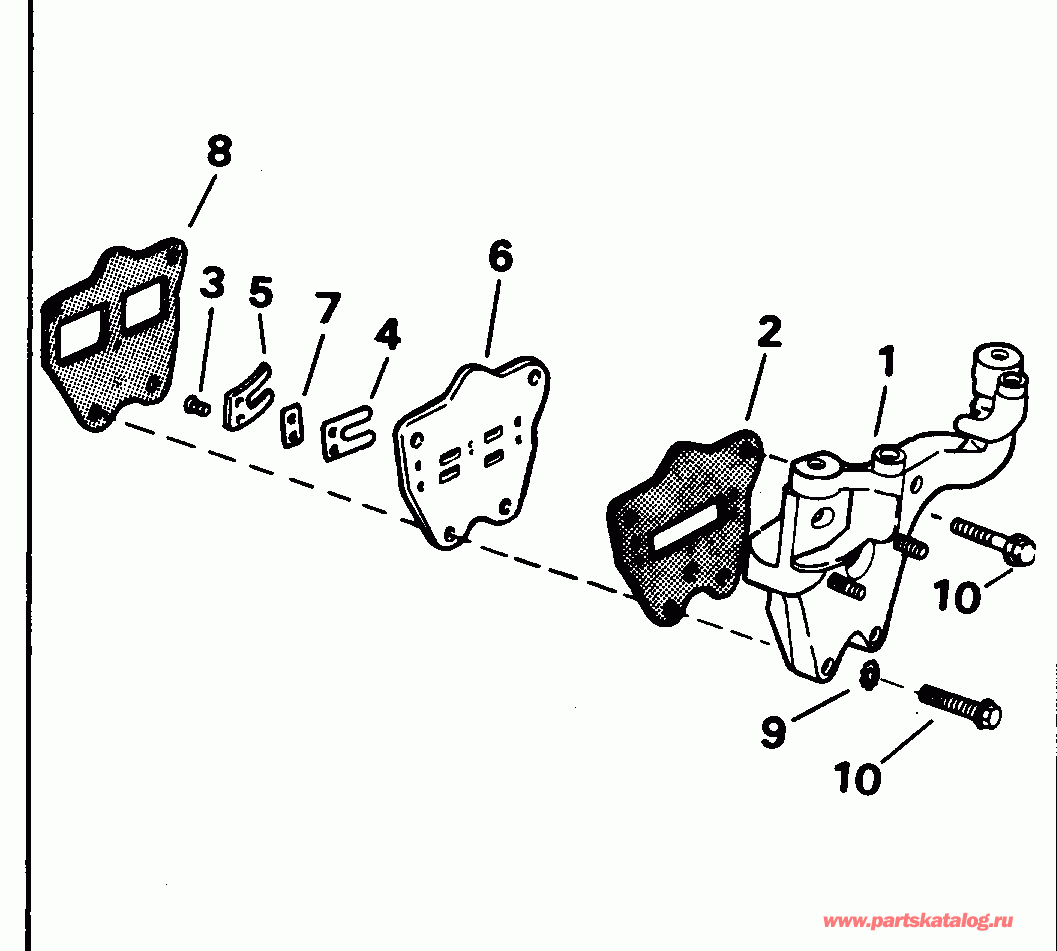 8
3
5
7
4
6
2
1
10
9
10
www.partskatalog.ru