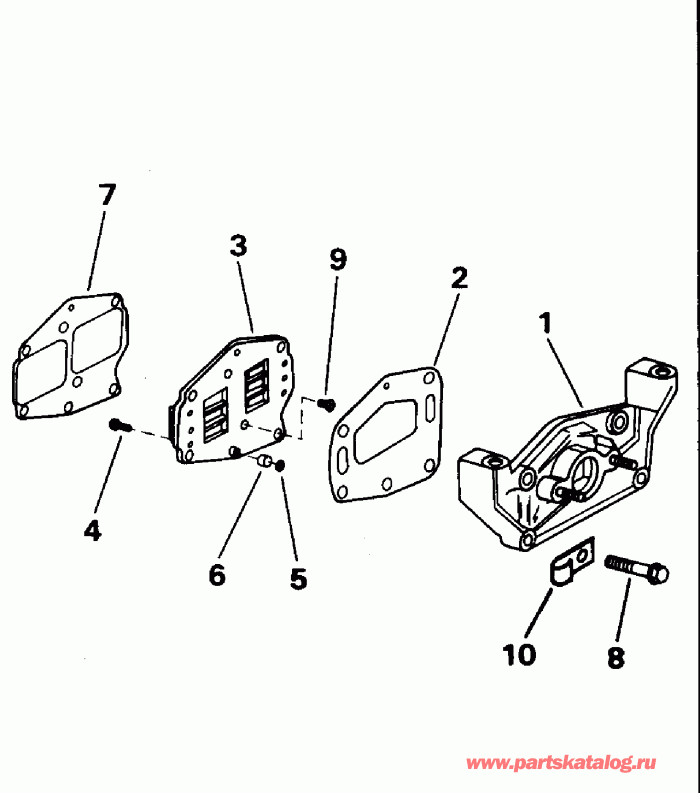 7
3
9
2
1
4
6
5
10
8
www.partskatalog.ru