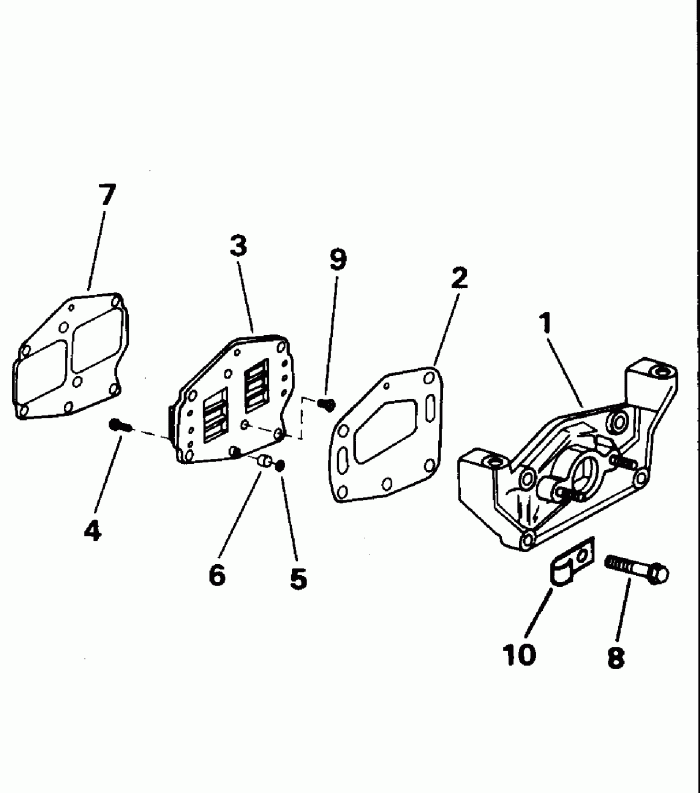 7
3
9
2
1
4
6
5
10
8