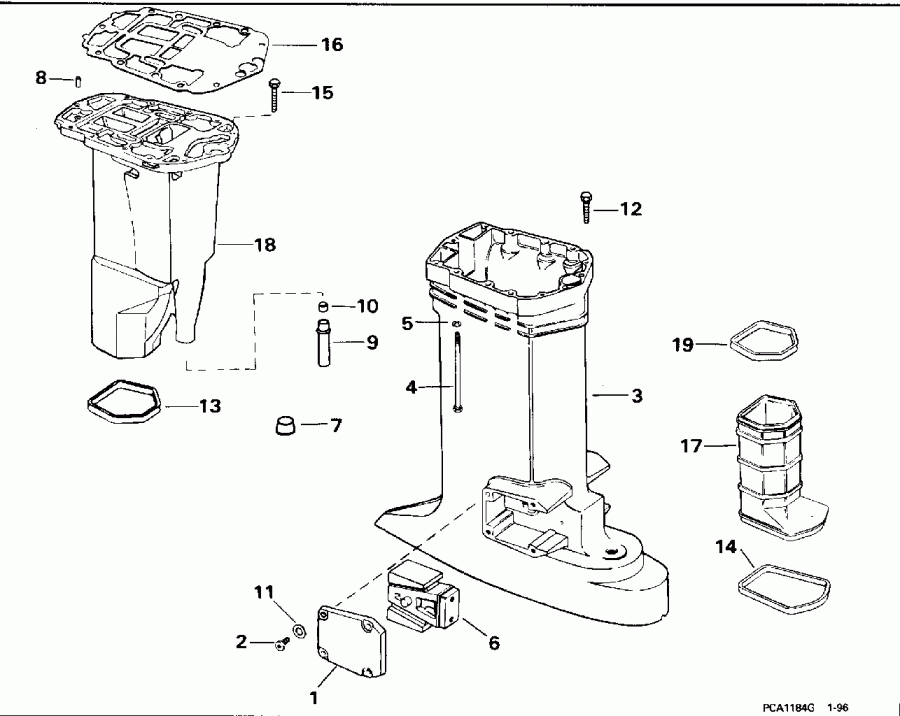 16
8
15
12
18
10
5
9
19
4
3
13
7
17
14
11
2
6
1
PCA1184G 1-96