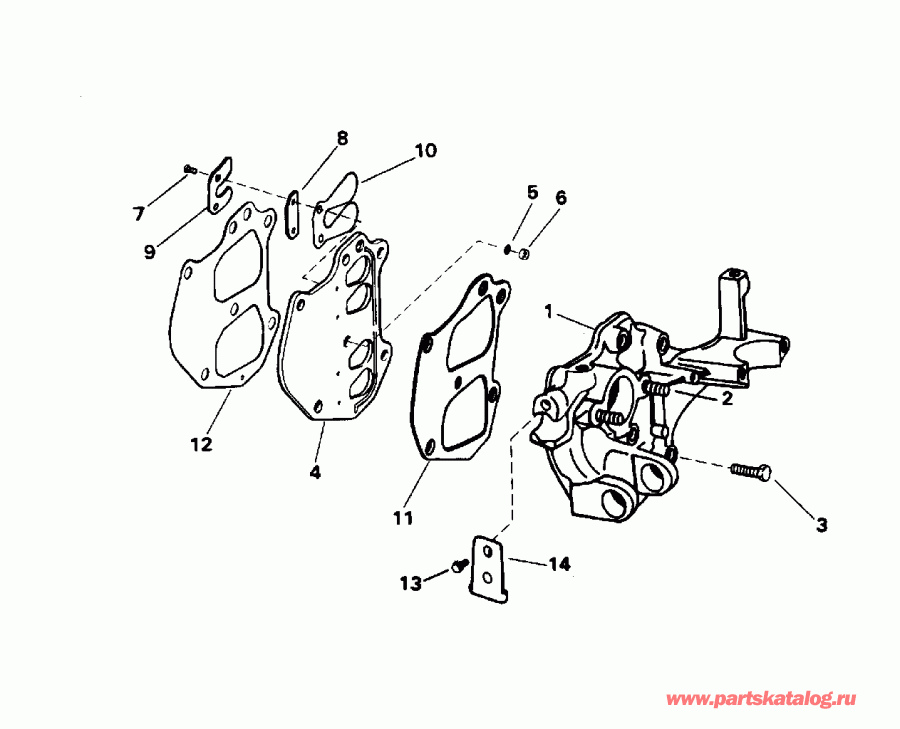 8
10
7
9
5
6
1
2
12
4
11
3
13
14
www.partskatalog.ru