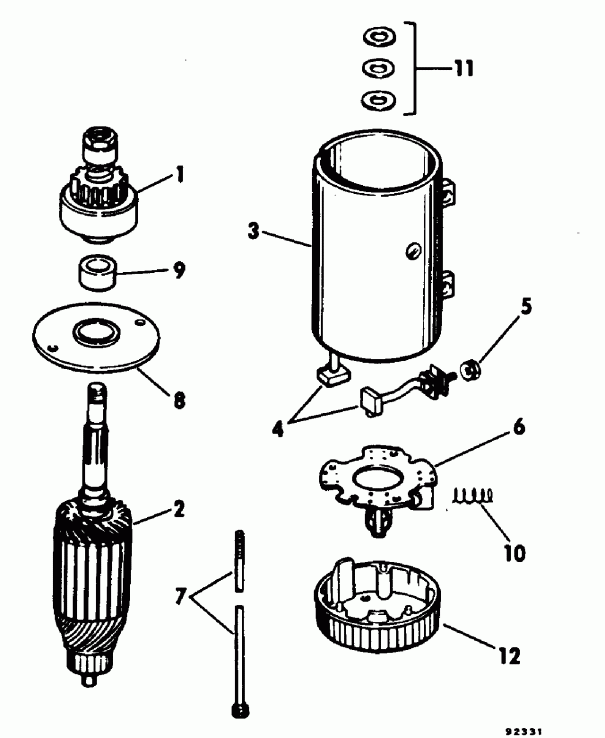 11
1
3
9
5
8
4
6
2
10
7
12
92331