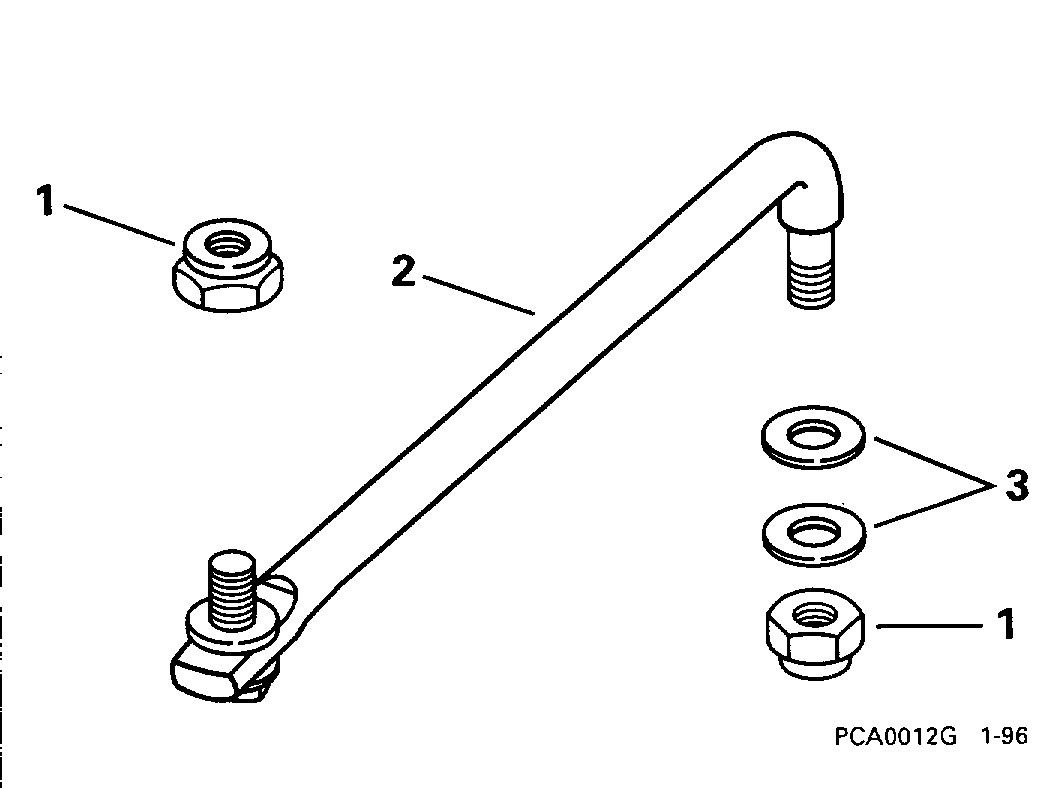 1

2

3

1

PCA0012G 1-96