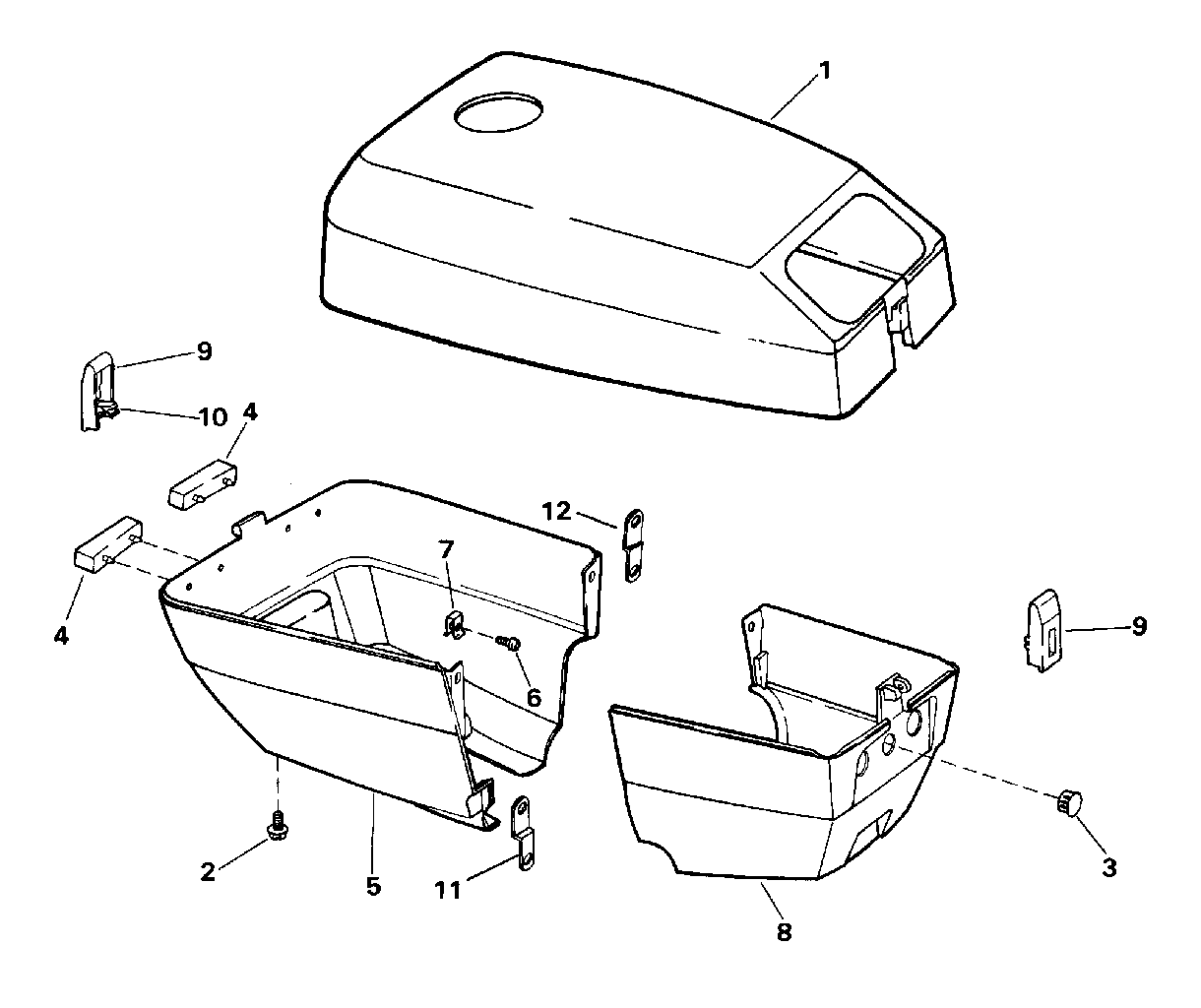 1
9
10
4
12
7
4
6
9
2
5
11
3
8