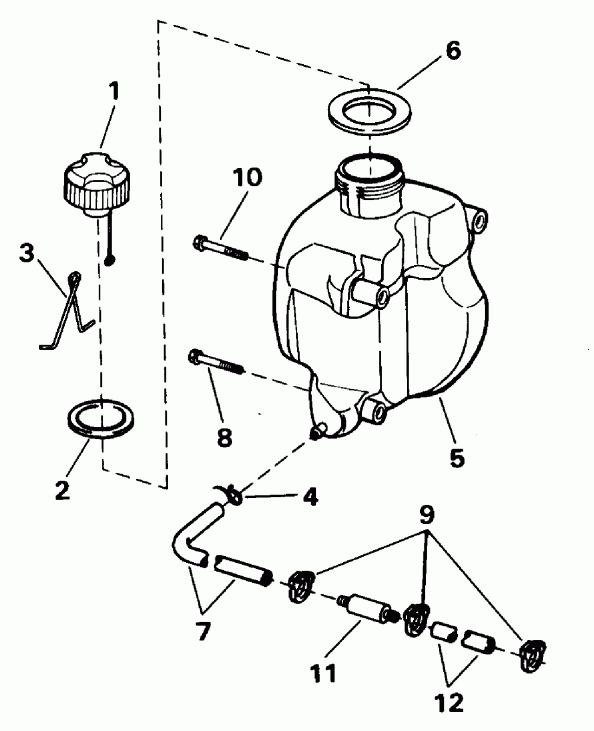 6
1
10
3
8
5
2
4
9
7
11
12