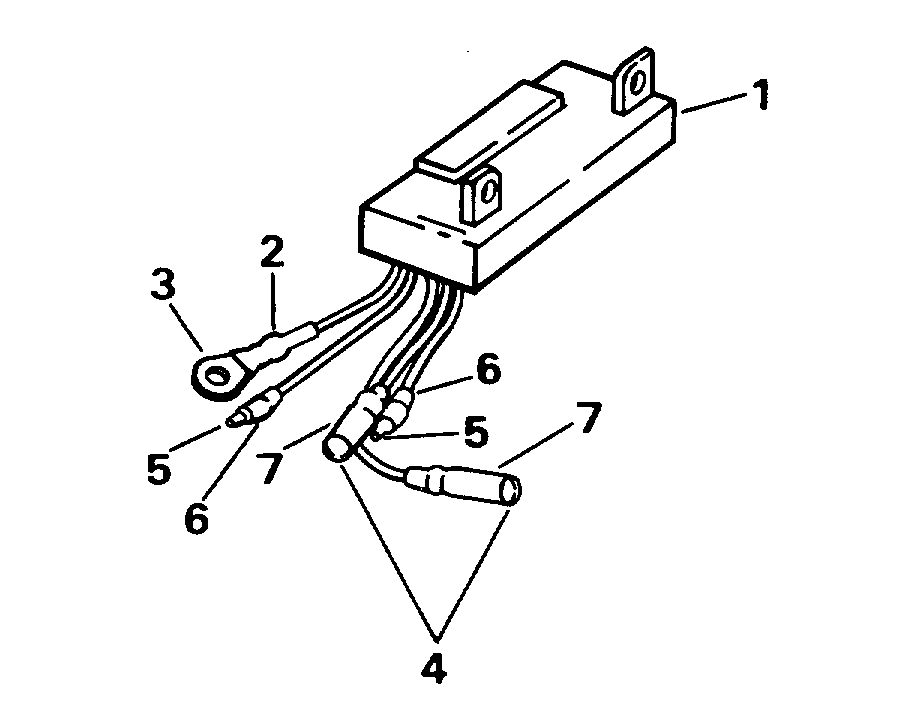 1
2
3
6
5
7
5
7
6
4