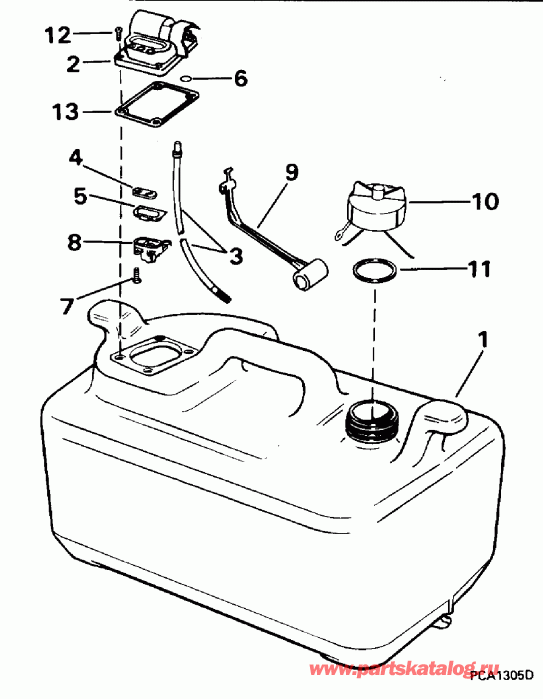 12
2
6
13
4
5
8
7
3
9
10
11
1
www.partskatalog.ru
PCA1305D