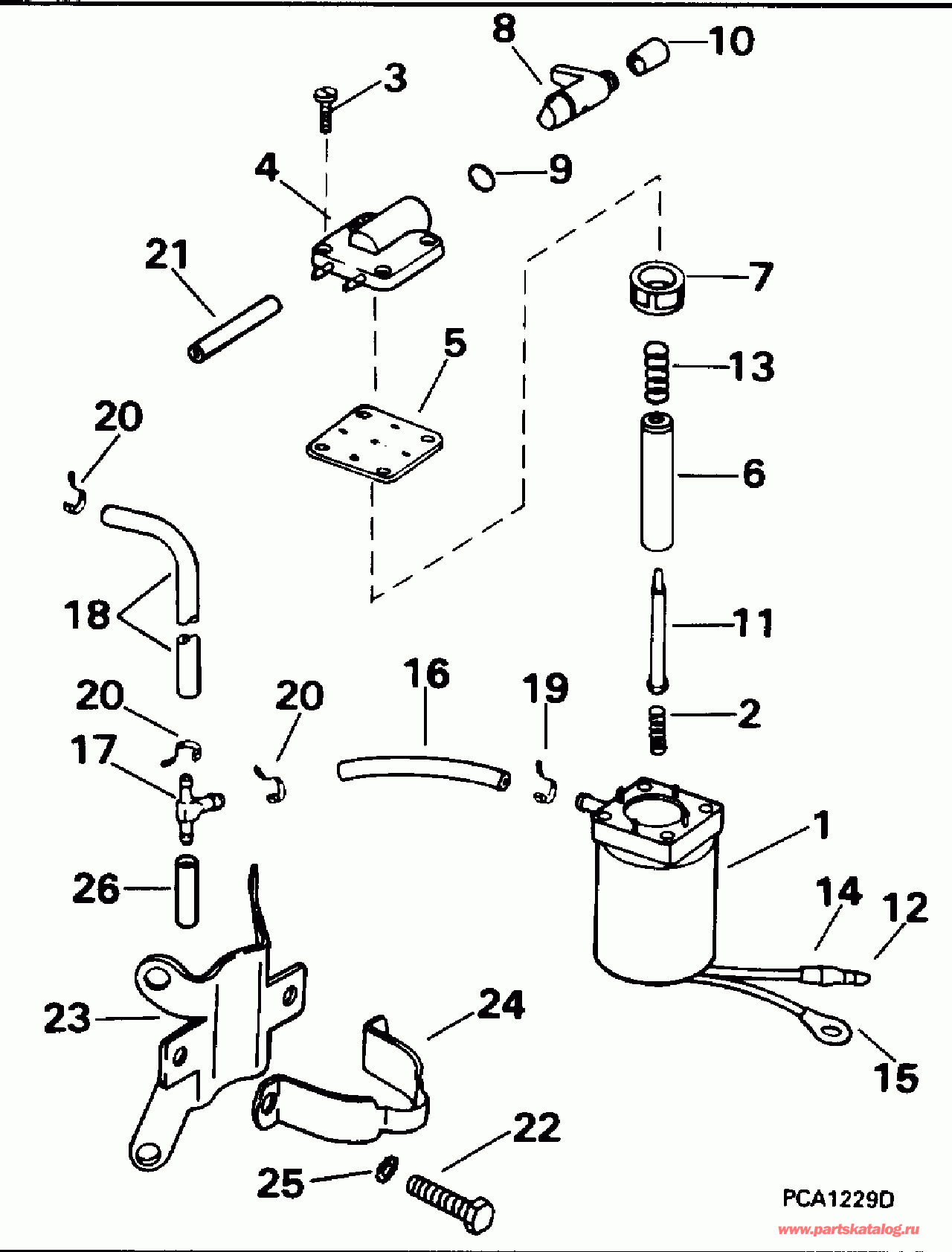 8
10
3
4
9
21
7
5
13
20
6
18
11
16
19
20
20
2
17
1
26
14
12
23
24
15
22
25
PCA1229D
www.partskatalog.ru