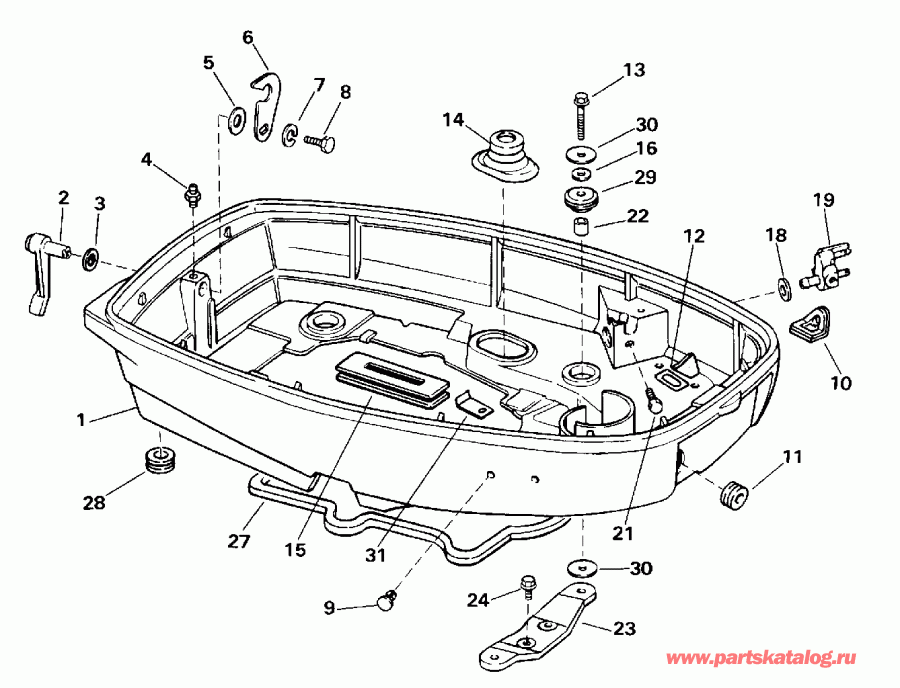 6
5
7
8
13
14
30
16
4
29
2
3
22
19
12
18
10
1
11
28
27
15
31
21
30
9
24
23
www.partskatalog.ru