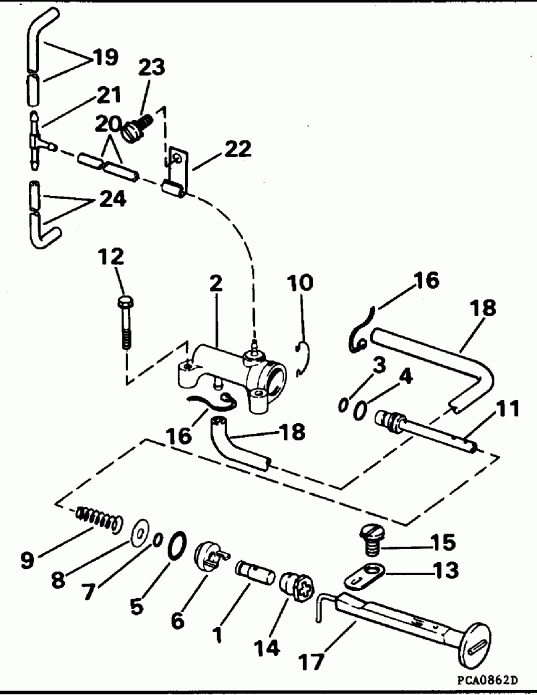 19
23
21
20
22
24
12
2
10
16
18
3
4
11
16
18
9
8
7
5
6
1
14
15
13
17
PCA0862D