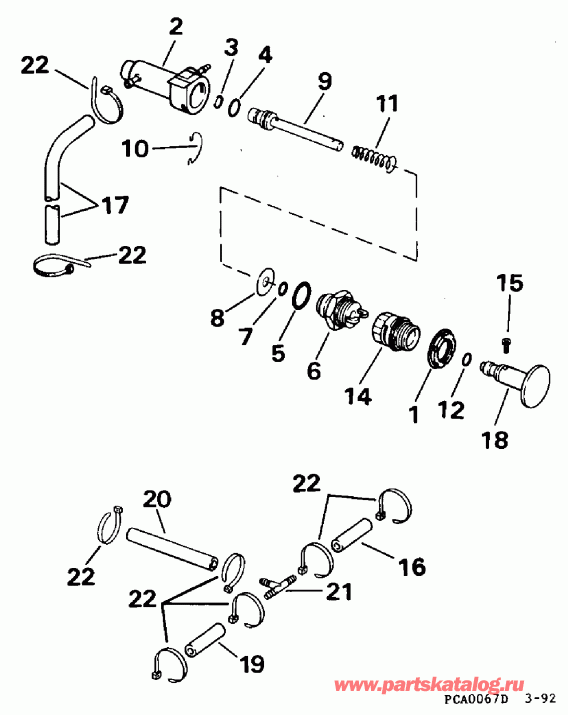 2
3
4
22
9
11
10
17
22
15
8
7
5
6
14
1
12
18
22
20
22
16
22
21
19
www.partskatalog.ru
PCA0067D 3-92