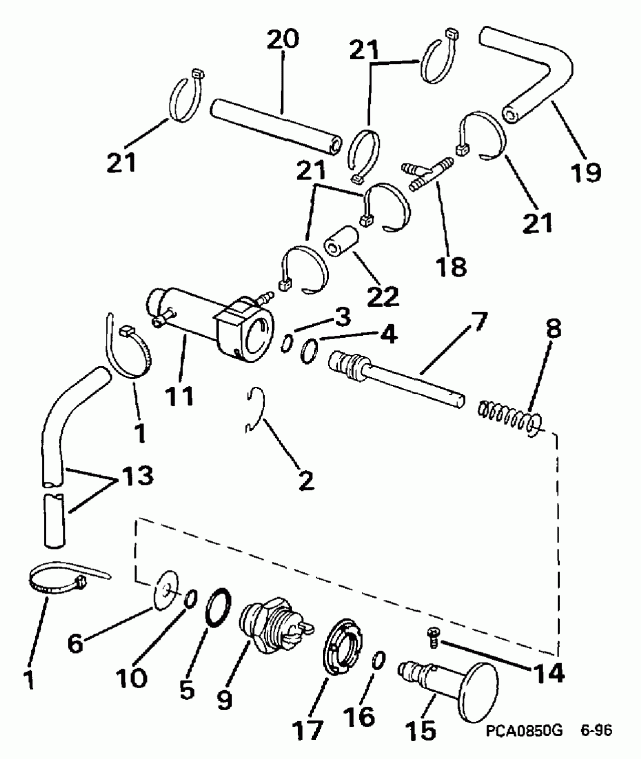 20
21
21
19
21
21
18
22
3
4
7
8
11
1
2
13
1
6
10
5
9
17
16
15
14
PCA0850G 6-96