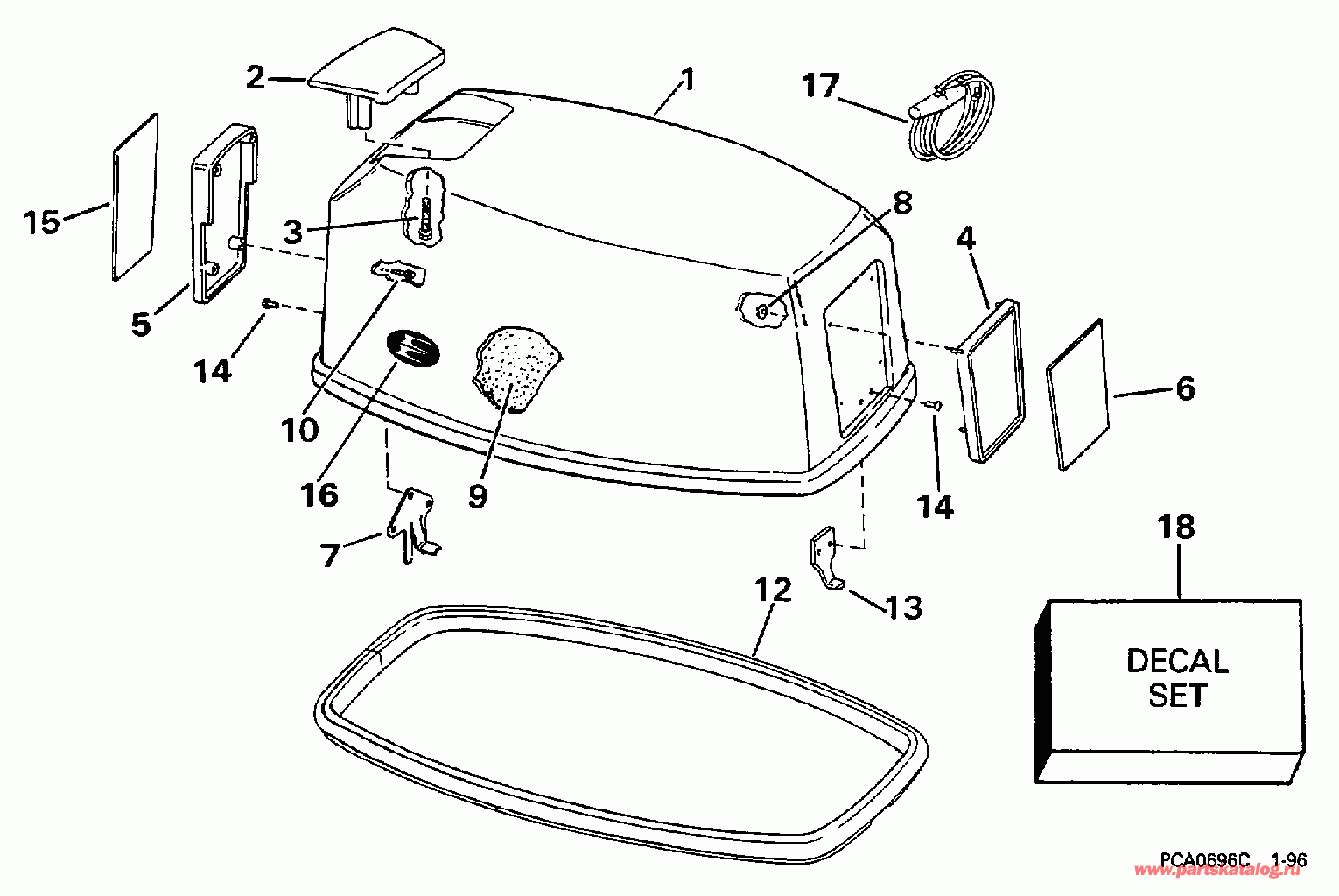 2
1
17
15
3
8
4
5
14
10
16
9
6
14
7
18
12
13
DECAL SET
PCA0696C 1-96
www.partskatalog.ru