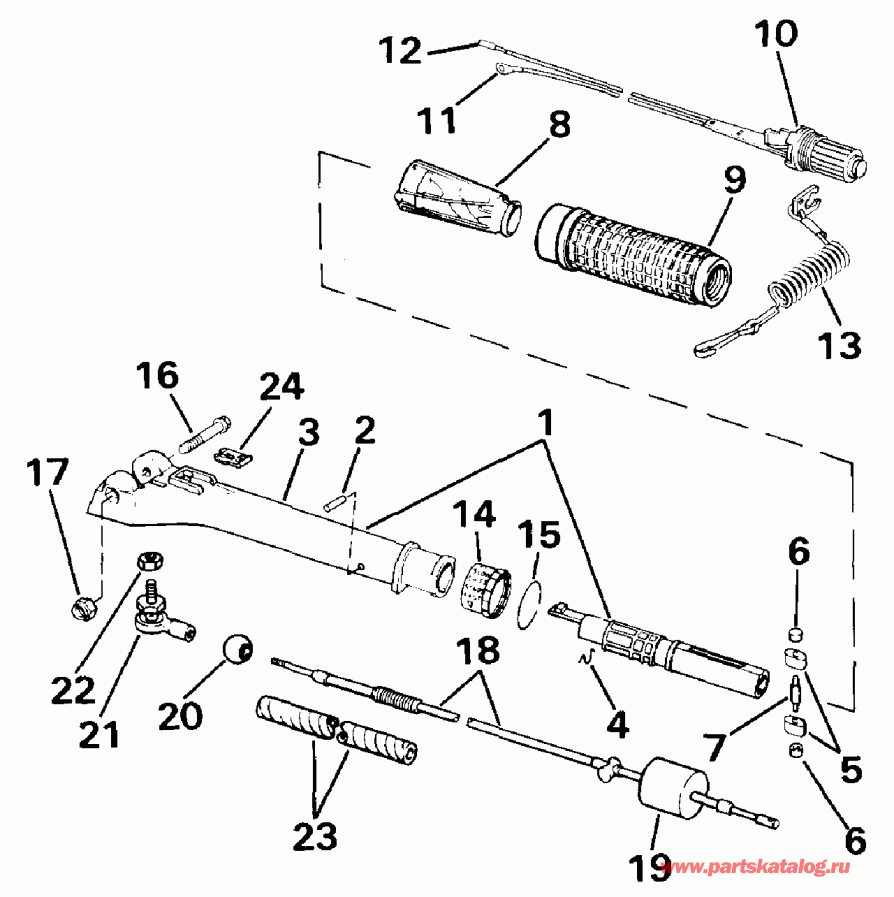 12
10
11
8
9
13
16
24
3
2
1
17
14
15
6
22
21
20
18
4
7
5
23
19
6
www.partskatalog.ru