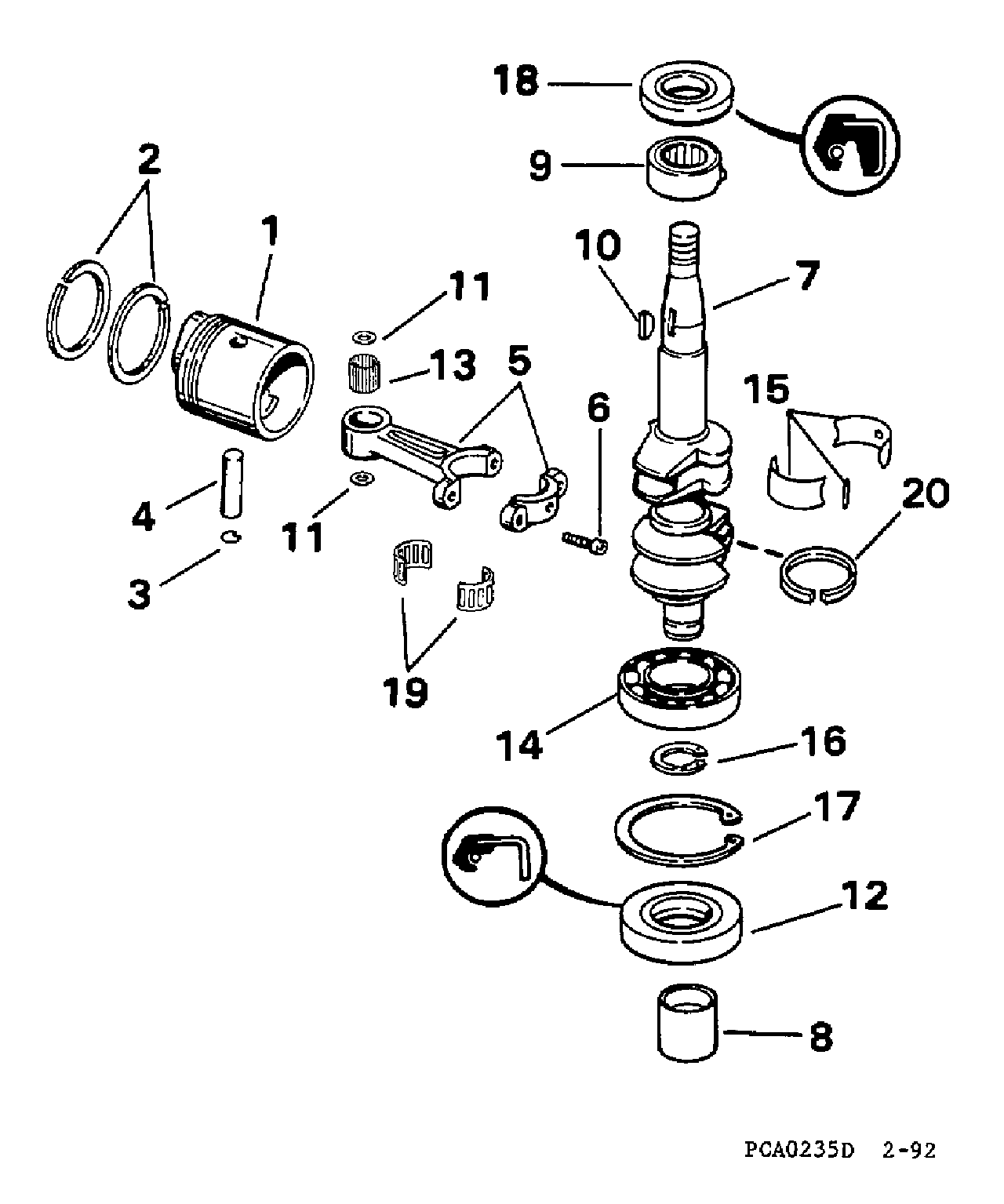 18
9
2
1
10
7
11
13
5
15
6
20
4
11
3
19
14
16
17
12
8
PCA0235D 2-92