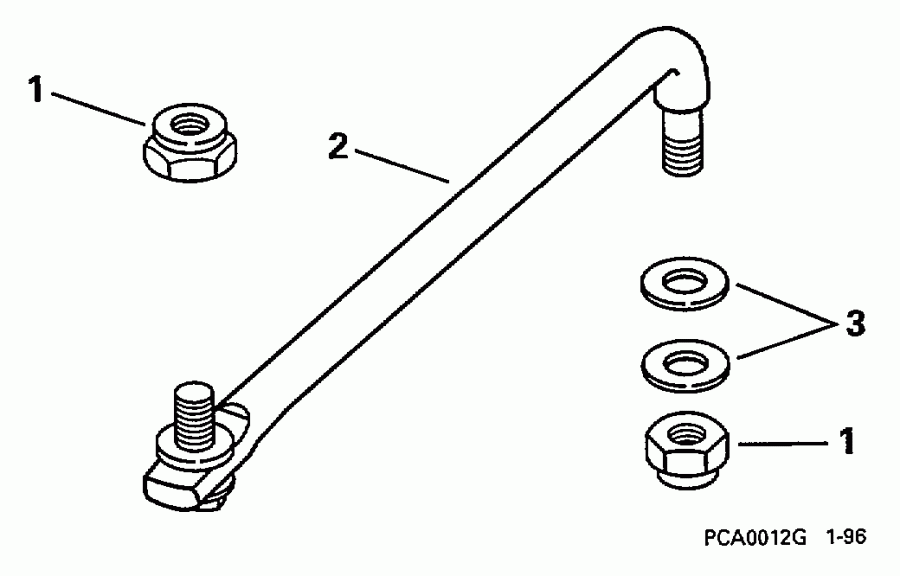 1
2
3
1
PCA0012G 1-96