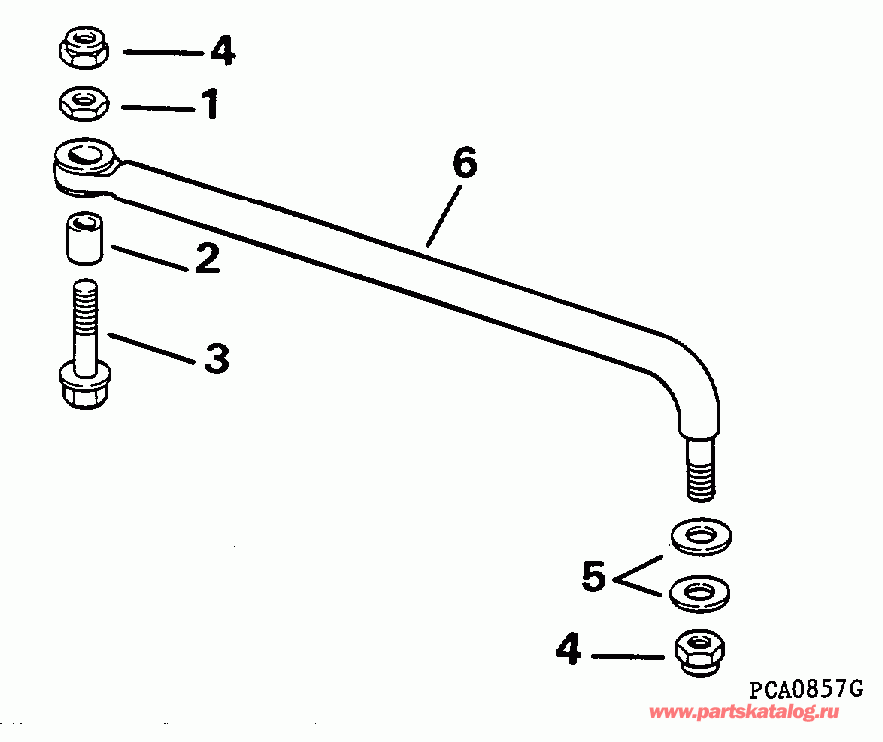 4
1
6
2
3
5
4
PCA0857G
www.partskatalog.ru